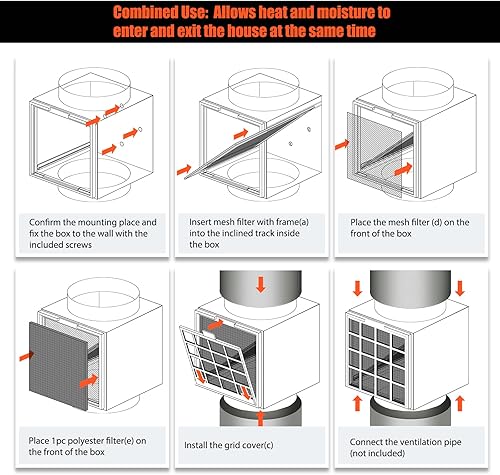 Combined Use: Allows heat and moisture to enter and exit the house at the same time

Confirm the mounting place and fix the box to the wall with the included screws

Insert mesh filter with frame(a) into the inclined track inside the box

Place the mesh filter (d) on the front of the box

Place 1pc polyester filter(e) on the front of the box

Install the grid cover(c)

Connect the ventilation pipe (not included)