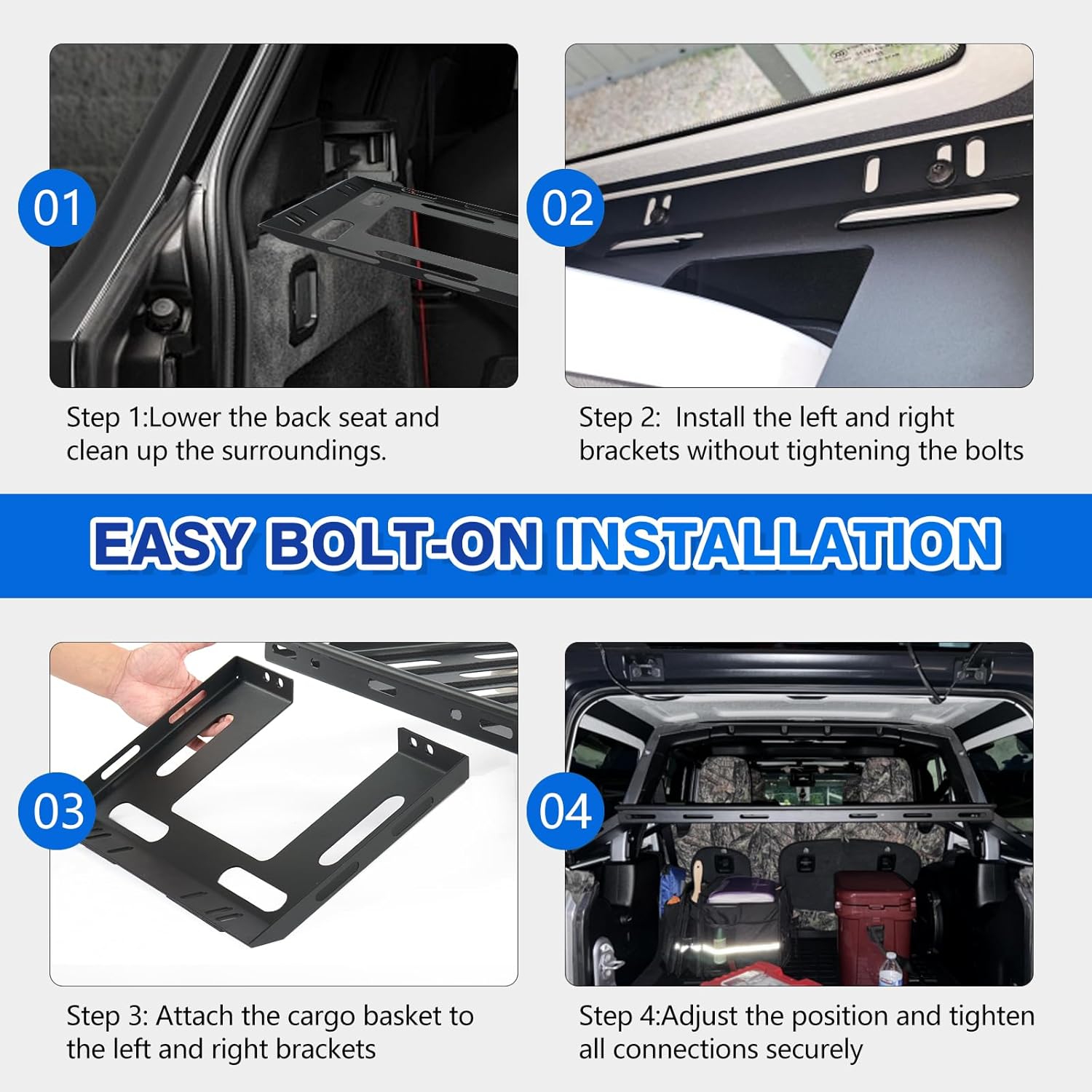 01

Step 1:Lower the back seat and clean up the surroundings.

02

Step 2:  Install the left and right brackets without tightening the bolts

EASY BOLT-ON INSTALLATION

03

Step 3: Attach the cargo basket to the left and right brackets

04

Step 4:Adjust the position and tighten all connections securely