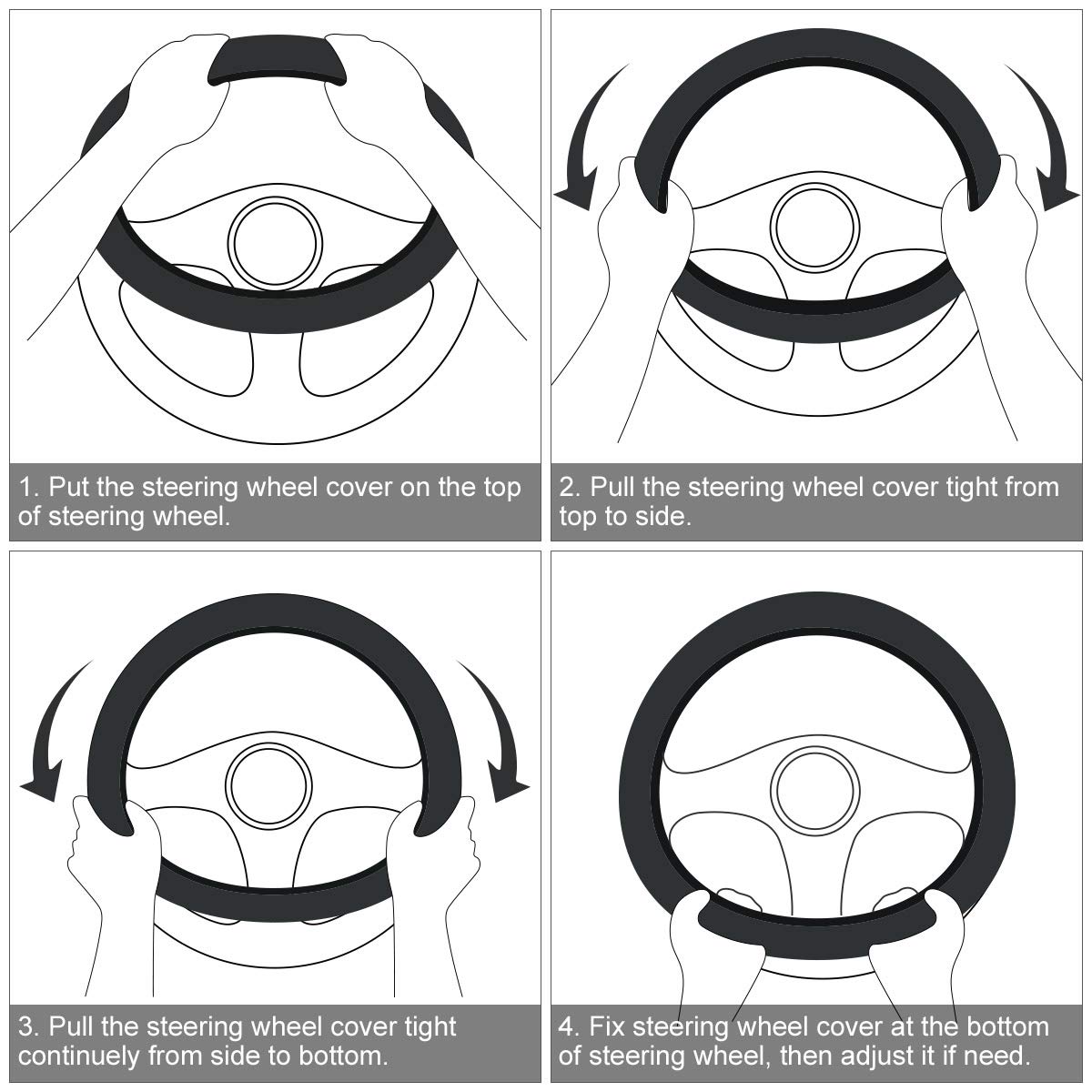 1. Put the steering wheel cover on the top of steering wheel.

2. Pull the steering wheel cover tight from top to side.

3. Pull the steering wheel cover tight continuely from side to bottom.

4. Fix steering wheel cover at the bottom of steering wheel, then adjust it if need.