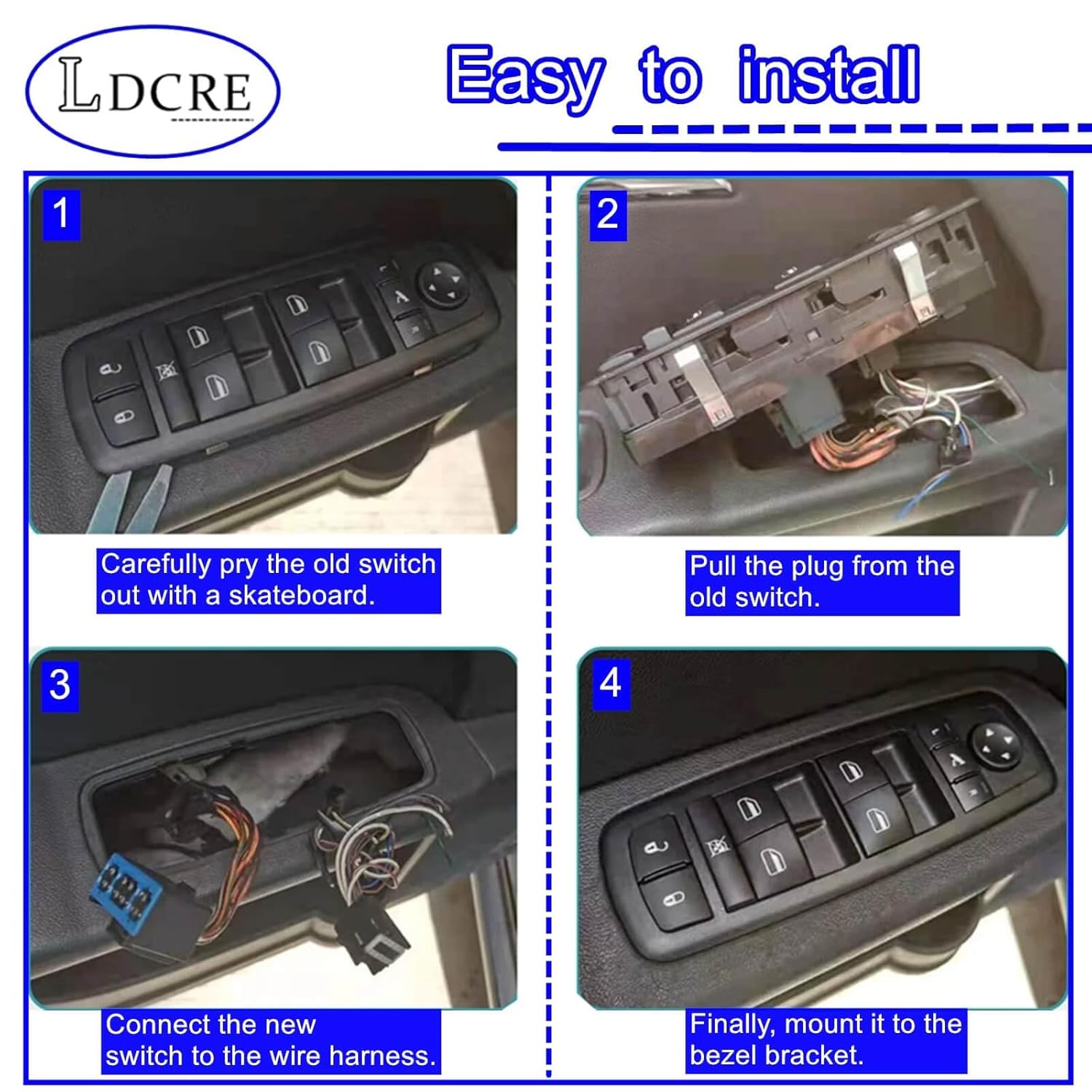 LDCRE

Easy to install

1

Carefully pry the old switch out with a skateboard.

2

Pull the plug from the old switch.

3

Connect the new switch to the wire harness.

4

Finally, mount it to the bezel bracket.