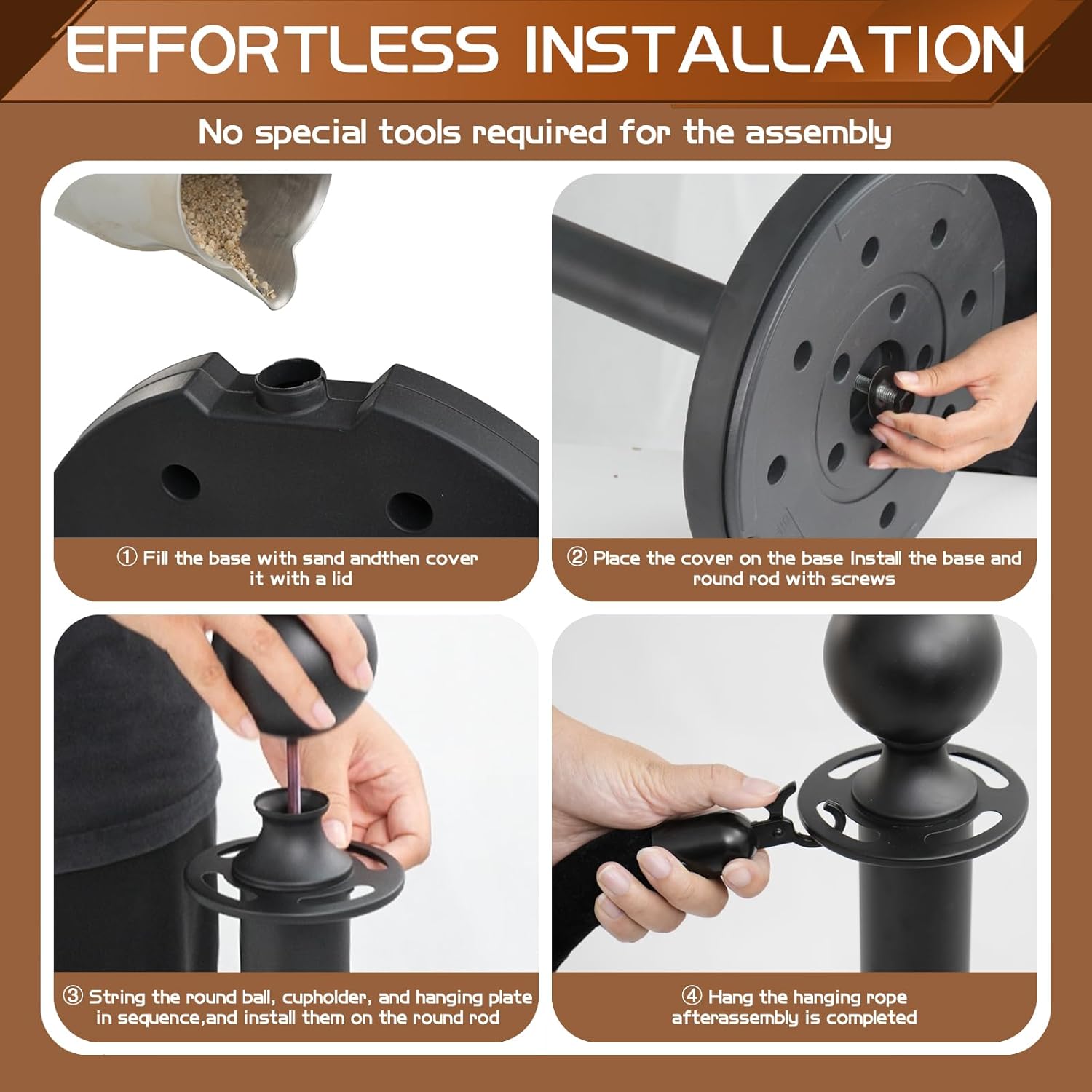 EFFORTLESS INSTALLATION

No special tools required for the assembly

① Fill the base with sand andthen cover it with a lid

② Place the cover on the base Install the base and round rod with screws

③ String the round ball, cupholder, and hanging plate in sequence,and install them on the round rod

④ Hang the hanging rope afterassembly is completed