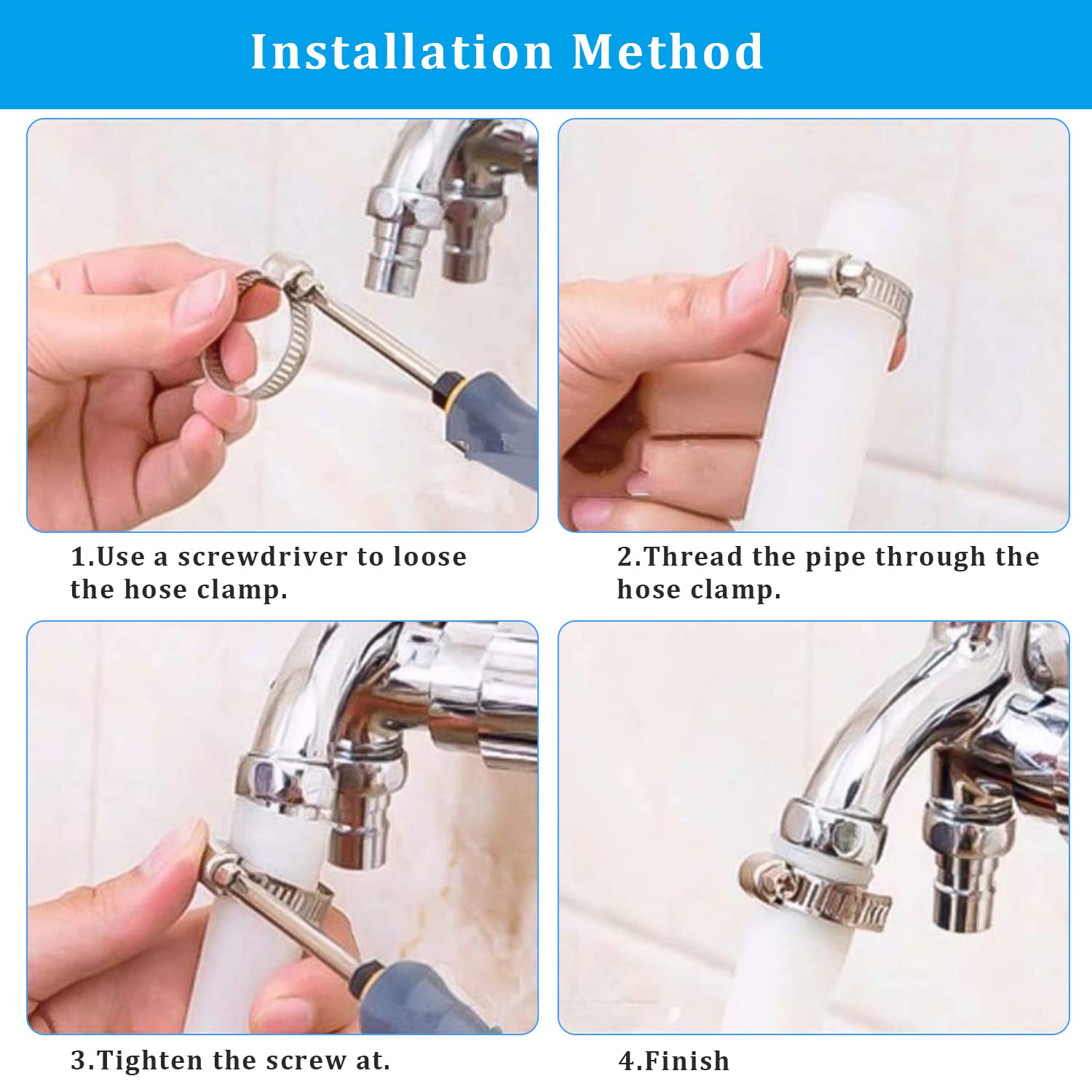 Installation Method

1.Use a screwdriver to loose the hose clamp.

2.Thread the pipe through the hose clamp.

3.Tighten the screw at.

4.Finish