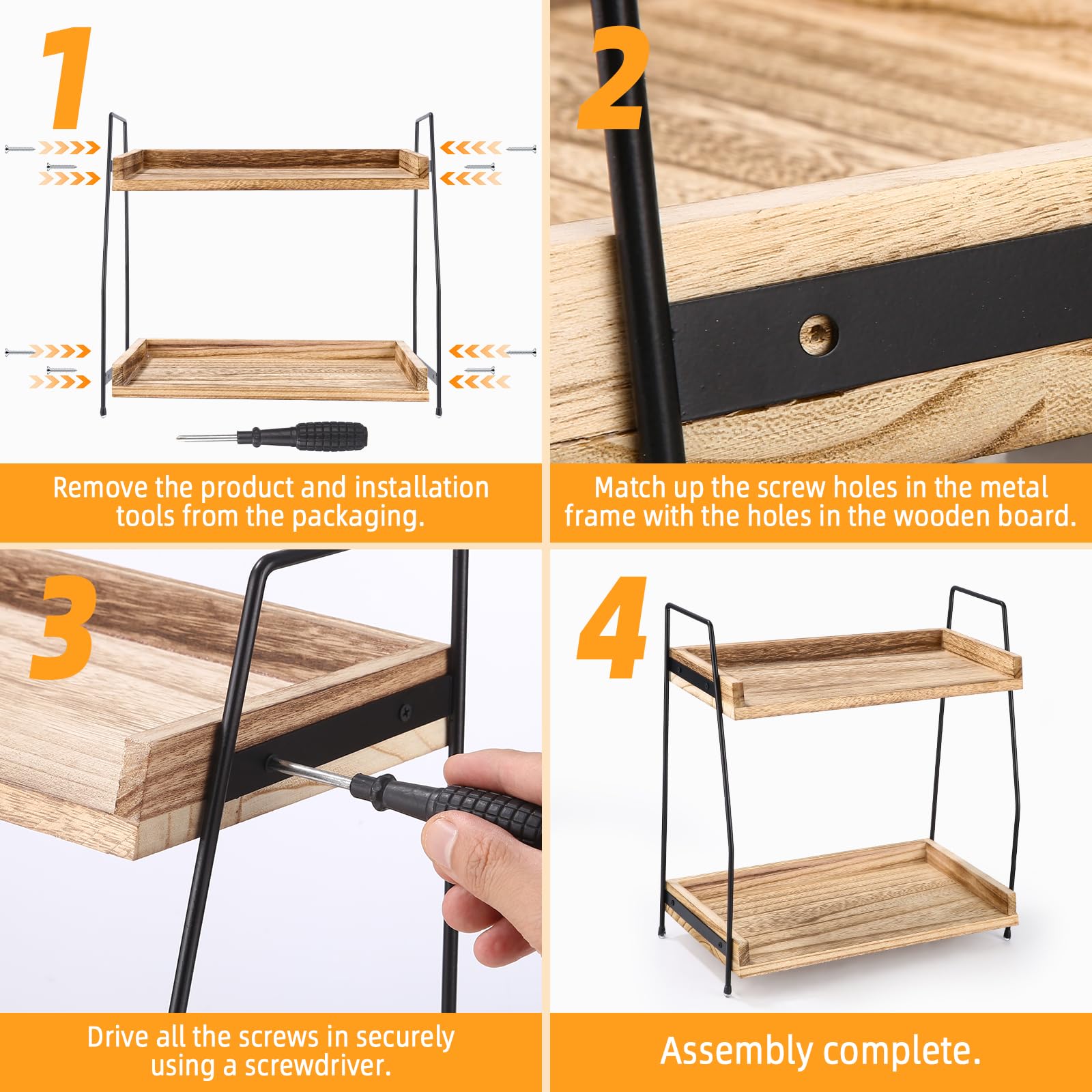 1

Remove the product and installation tools from the packaging.

2

Match up the screw holes in the metal frame with the holes in the wooden board.

3

Drive all the screws in securely using a screwdriver.

4

Assembly complete.