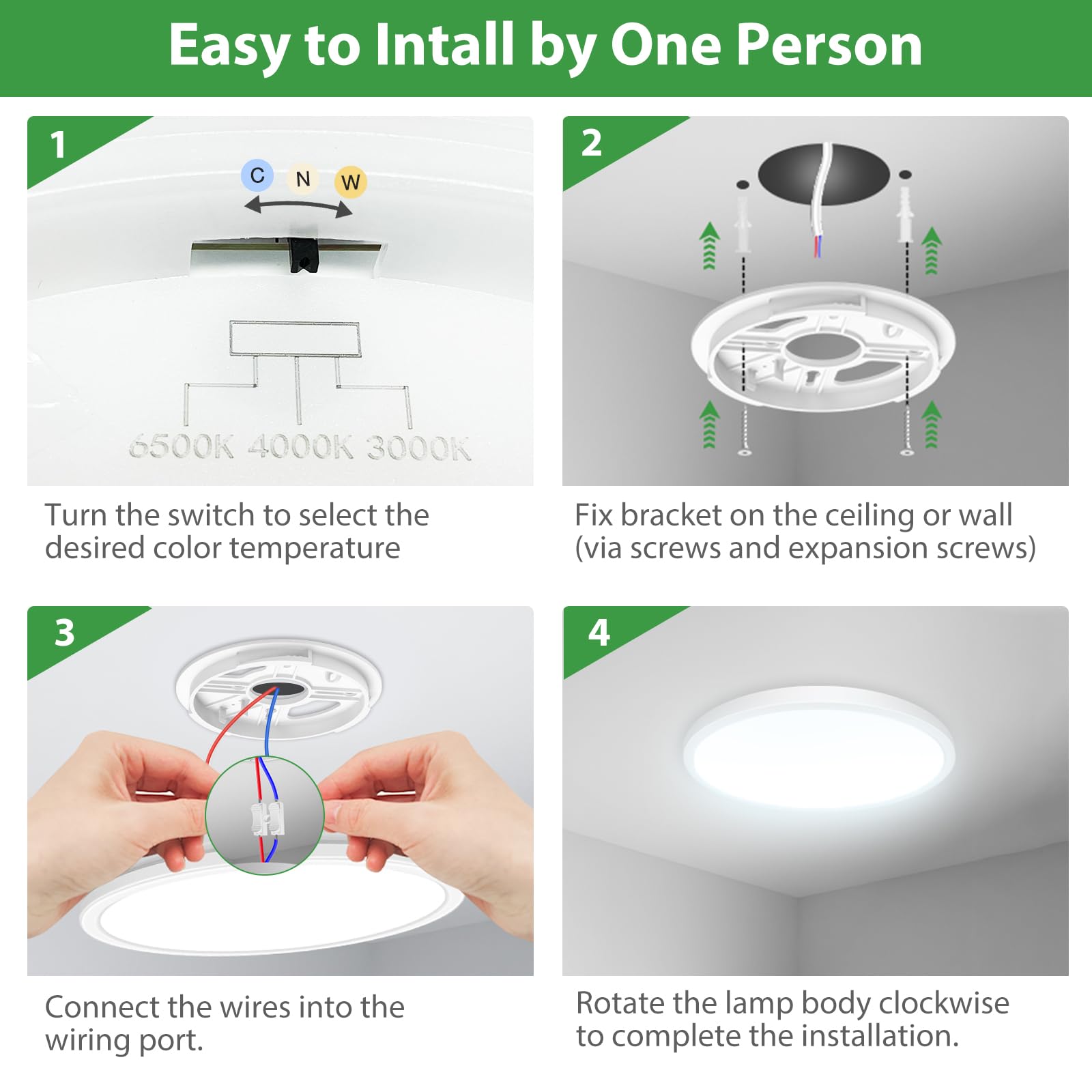 Easy to Intall by One Person

1

C N W

6500K 4000K 3000K

Turn the switch to select the desired color temperature

2

Fix bracket on the ceiling or wall (via screws and expansion screws)

3

Connect the wires into the wiring port.

4

Rotate the lamp body clockwise to complete the installation.