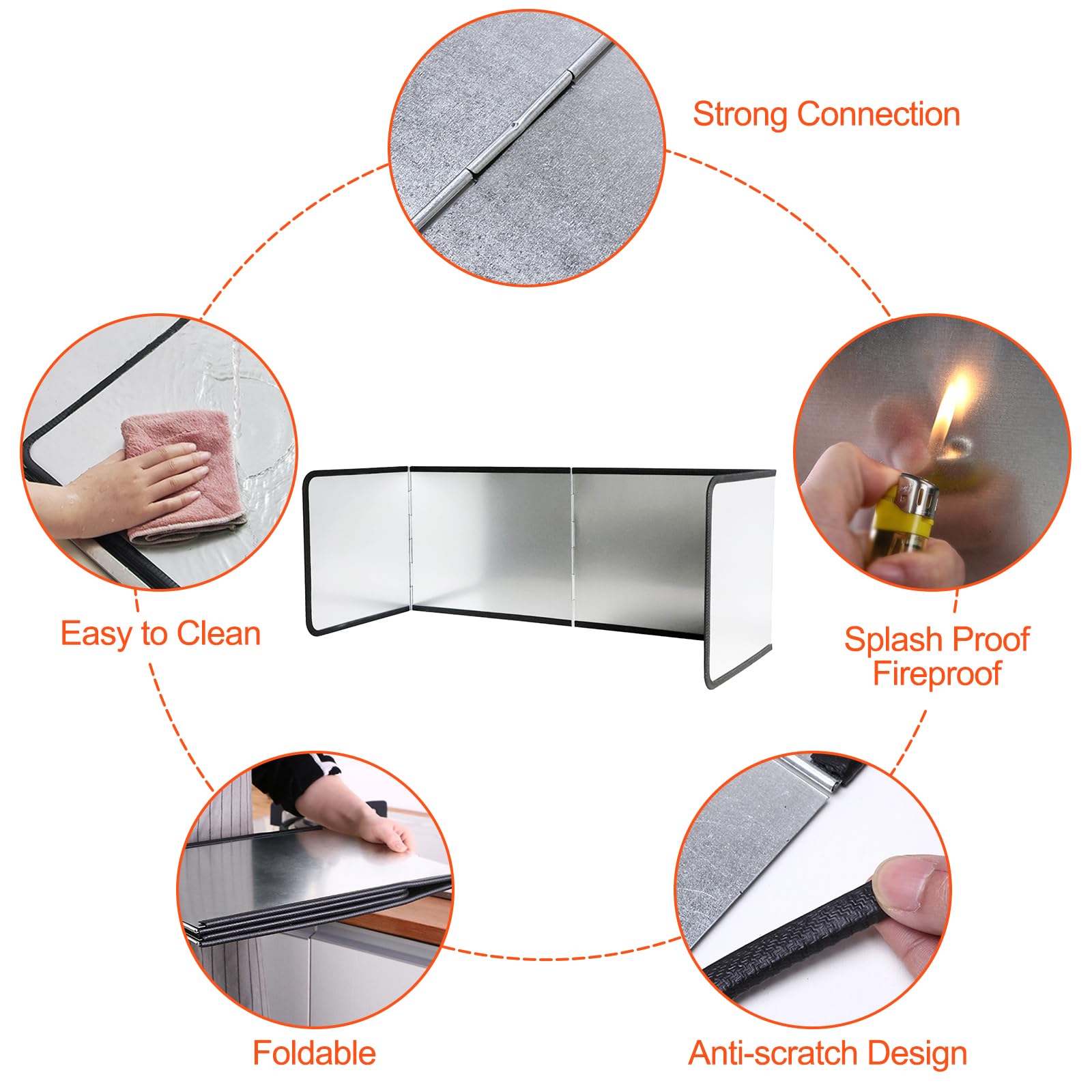 Strong Connection

Easy to Clean

Splash Proof
Fireproof

Foldable

Anti-scratch Design