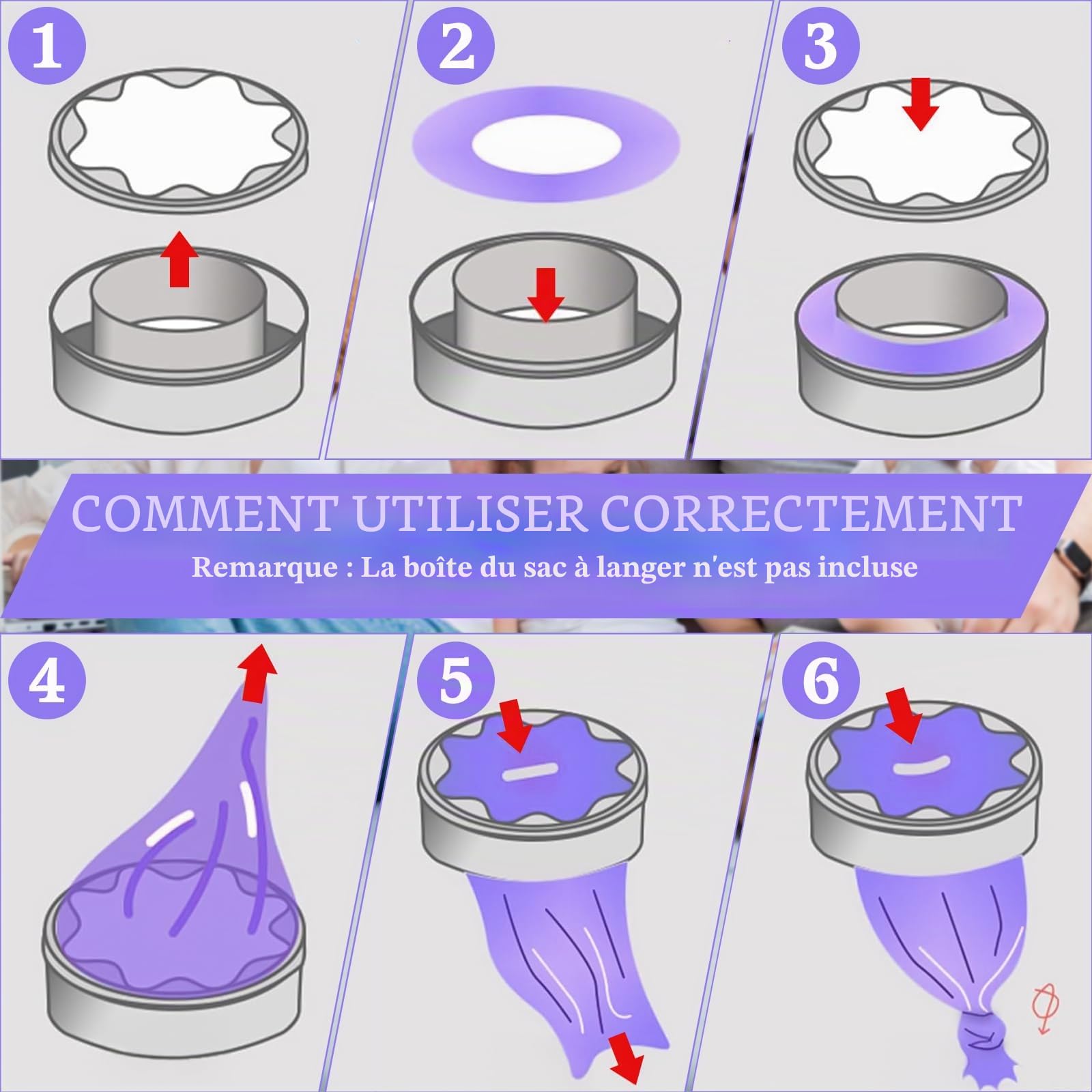 1

2

3

COMMENT UTILISER CORRECTEMENT

Remarque : La boîte du sac à langer n'est pas incluse

4

5

6