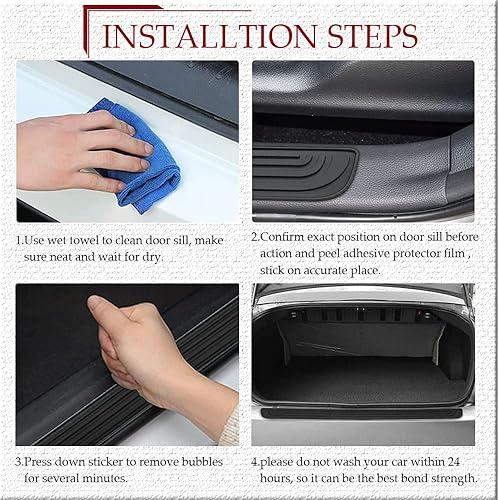 INSTALLTION STEPS

1.Use wet towel to clean door sill, make sure neat and wait for dry.

2.Confirm exact position on door sill before action and peel adhesive protector film , stick on accurate place.

3.Press down sticker to remove bubbles for several minutes.

4.please do not wash your car within 24 hours, so it can be the best bond strength.