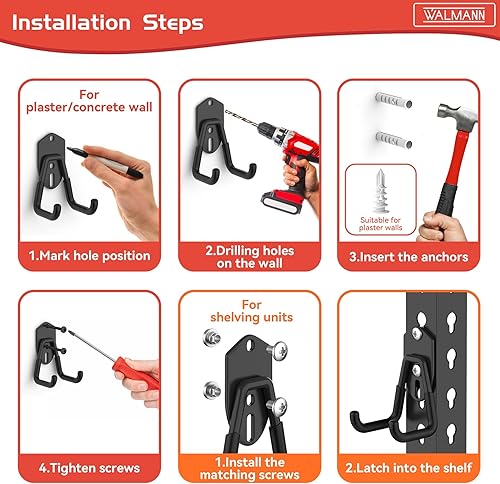 Installation Steps

WALMANN

For plaster/concrete wall

1.Mark hole position

2.Drilling holes on the wall

Suitable for plaster walls

3.Insert the anchors

4.Tighten screws

For shelving units

1.Install the matching screws

2.Latch into the shelf