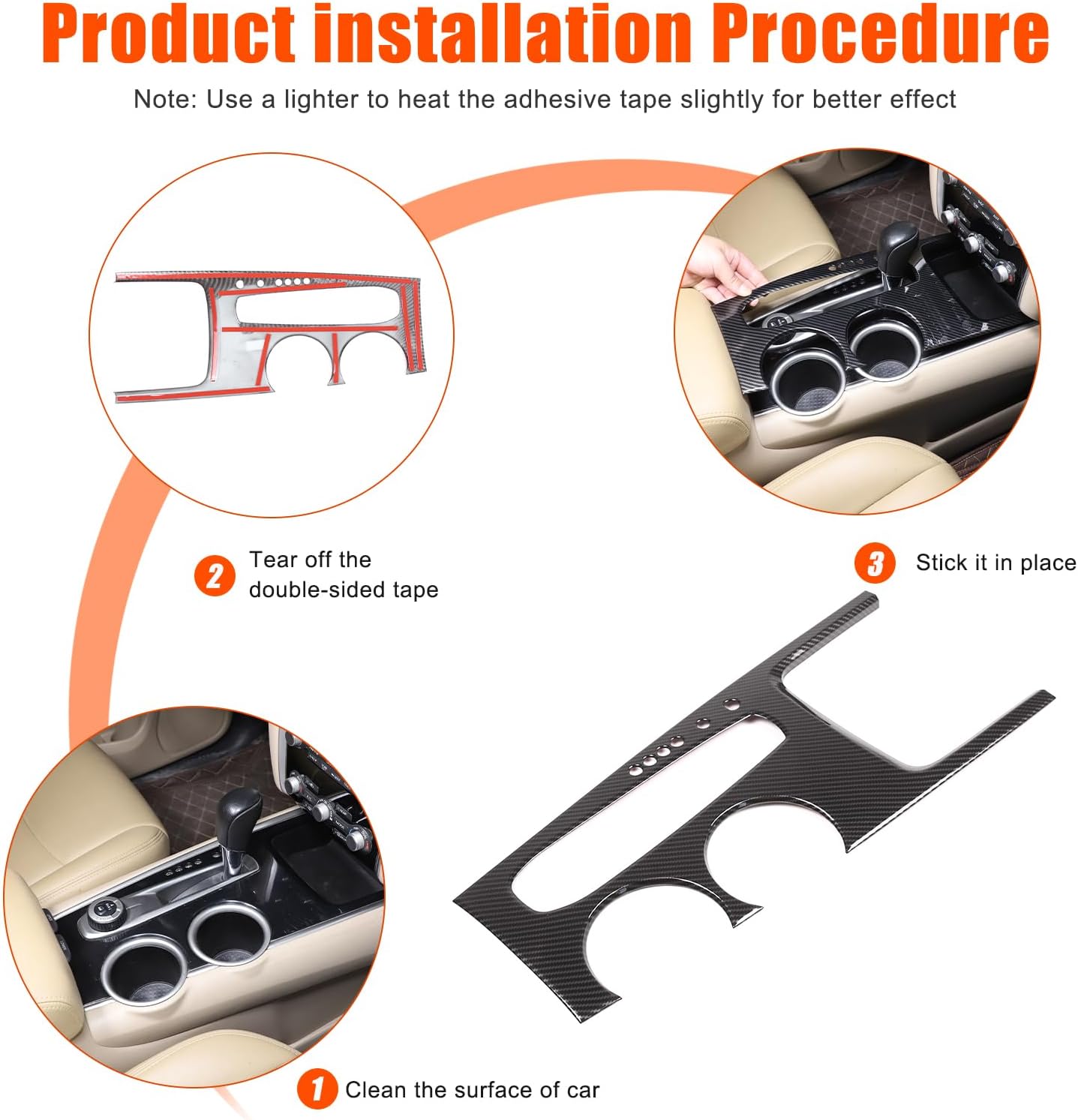 Product installation Procedure

Note: Use a lighter to heat the adhesive tape slightly for better effect

2 Tear off the double-sided tape

3 Stick it in place

1 Clean the surface of car