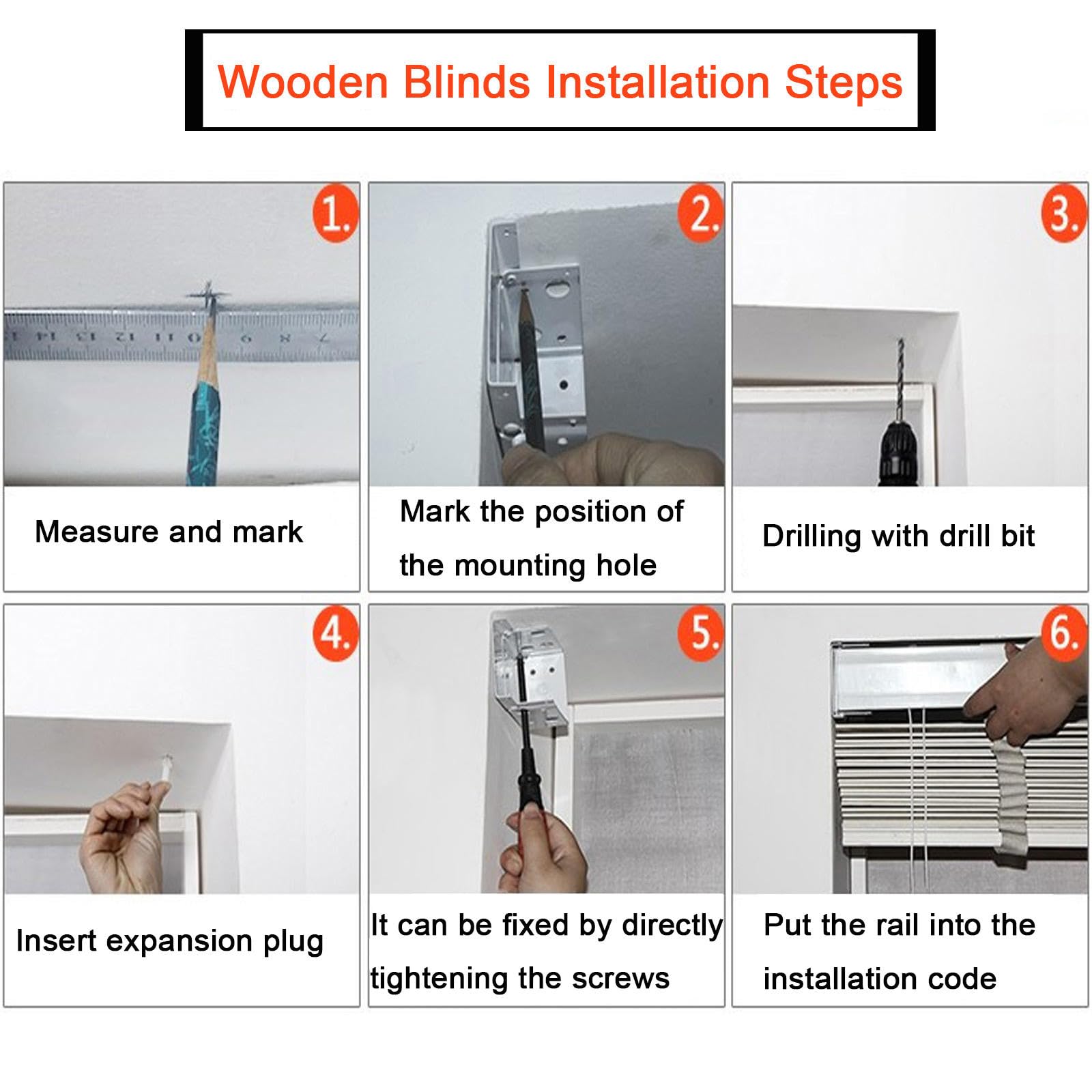 Wooden Blinds Installation Steps

1.

Measure and mark

2.

Mark the position of the mounting hole

3.

Drilling with drill bit

4.

Insert expansion plug

5.

It can be fixed by directly tightening the screws

6.

Put the rail into the installation code