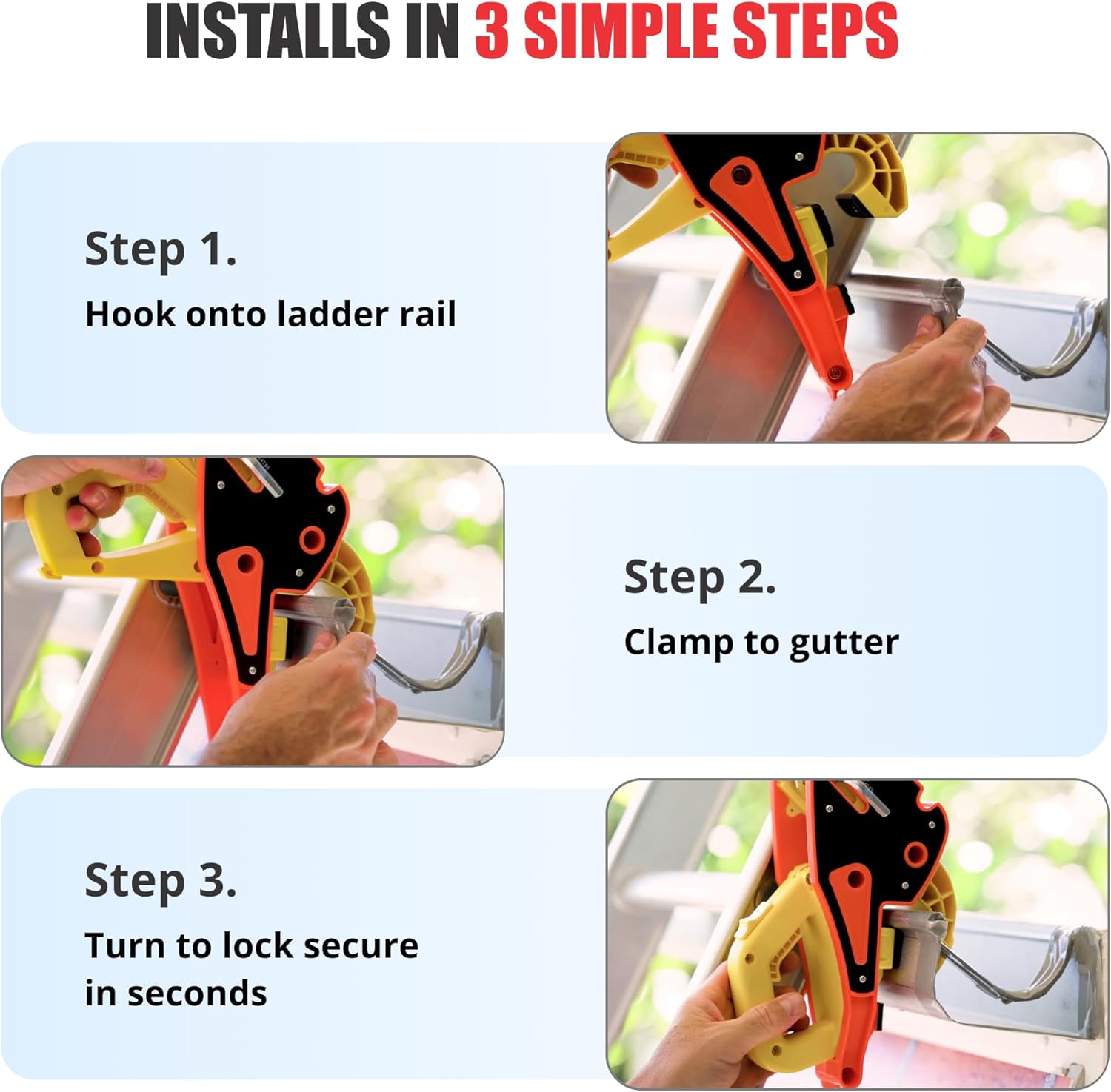 INSTALLS IN 3 SIMPLE STEPS

Step 1.
Hook onto ladder rail

Step 2.
Clamp to gutter

Step 3.
Turn to lock secure in seconds