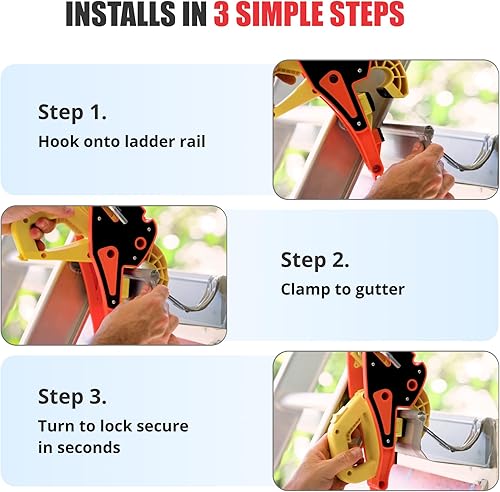 INSTALLS IN 3 SIMPLE STEPS

Step 1.
Hook onto ladder rail

Step 2.
Clamp to gutter

Step 3.
Turn to lock secure in seconds