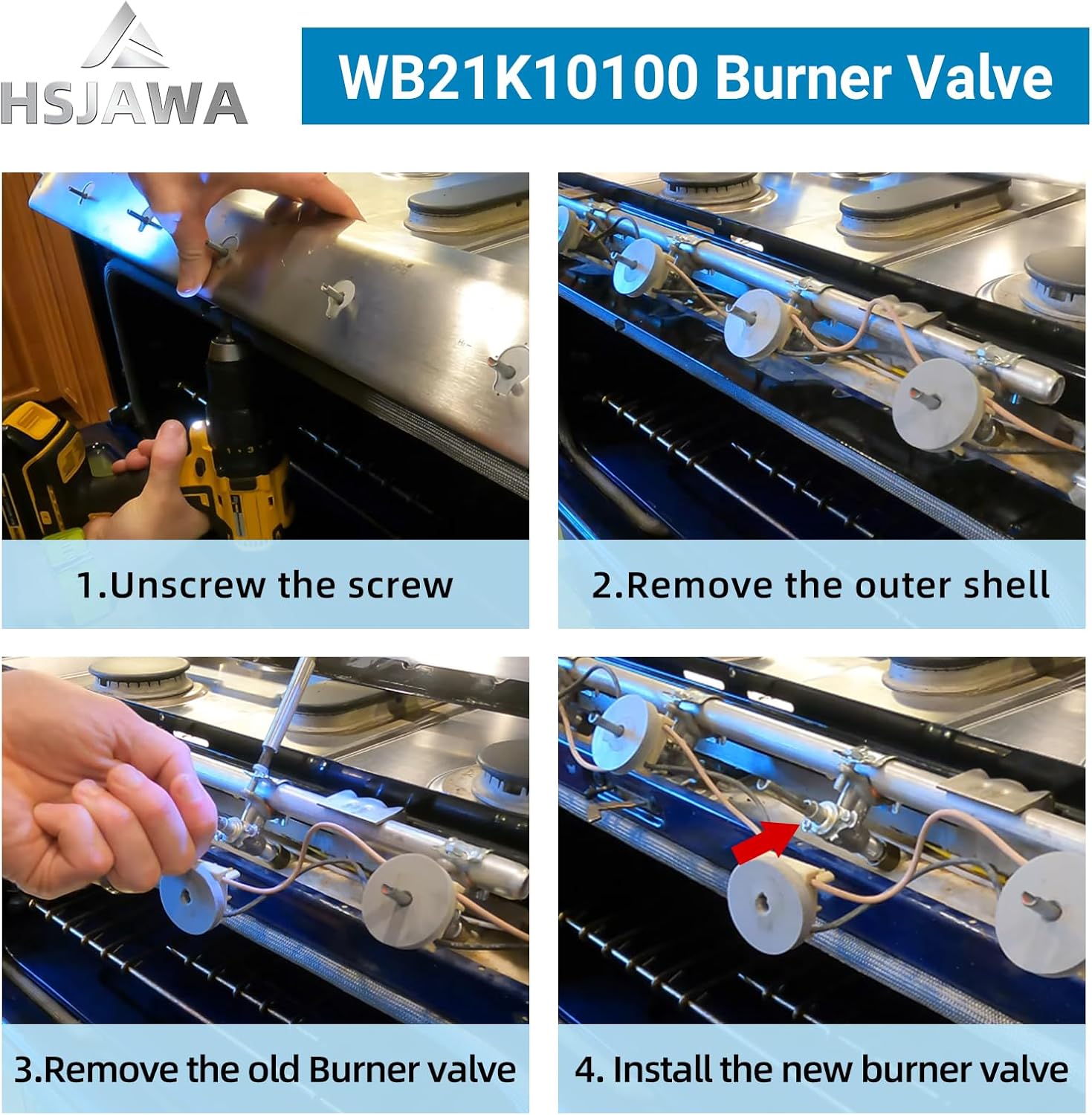 HSJAWA

WB21K10100 Burner Valve

1.Unscrew the screw

2.Remove the outer shell

3.Remove the old Burner valve

4. Install the new burner valve