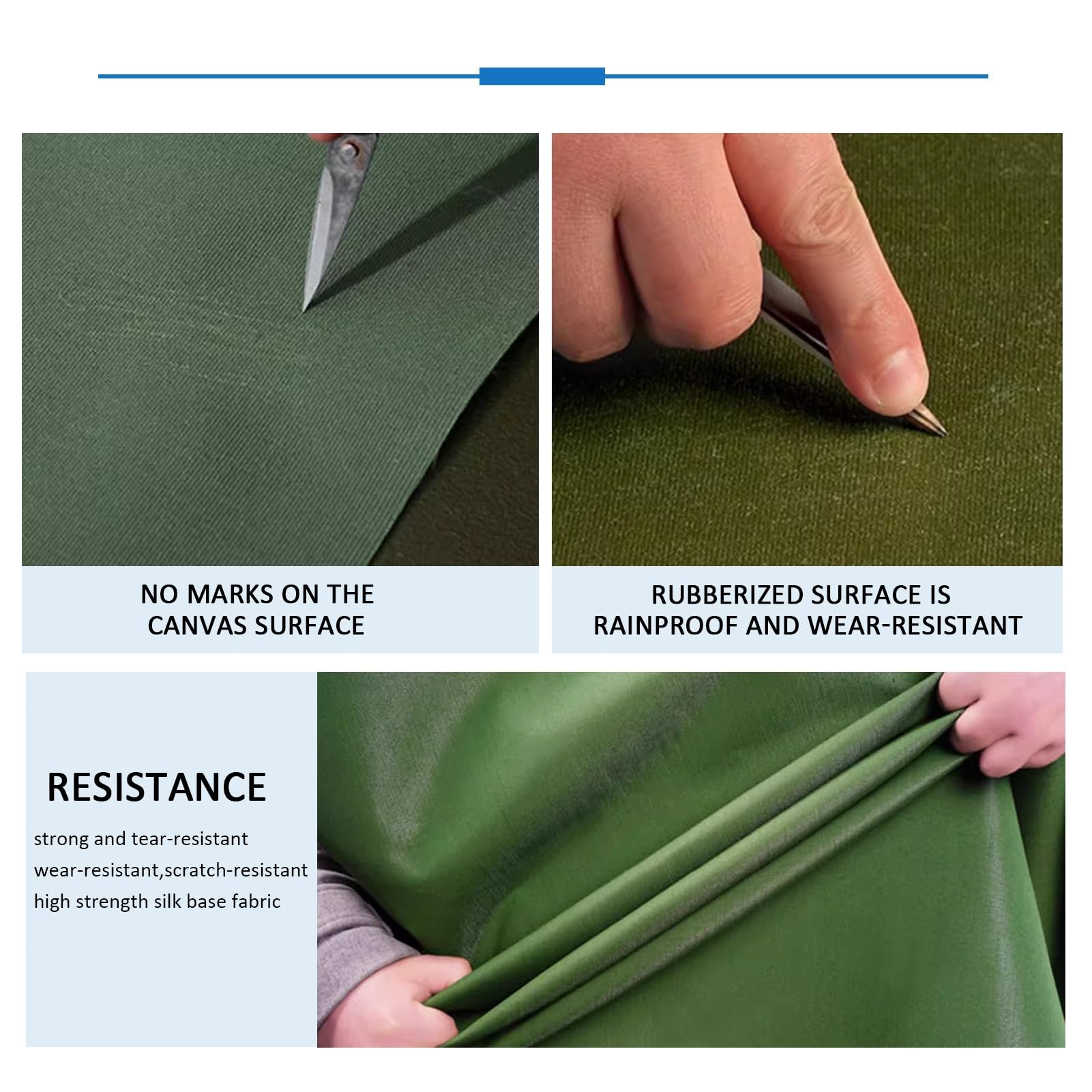 NO MARKS ON THE CANVAS SURFACE

RUBBERIZED SURFACE IS RAINPROOF AND WEAR-RESISTANT

RESISTANCE

strong and tear-resistant
wear-resistant,scratch-resistant
high strength silk base fabric