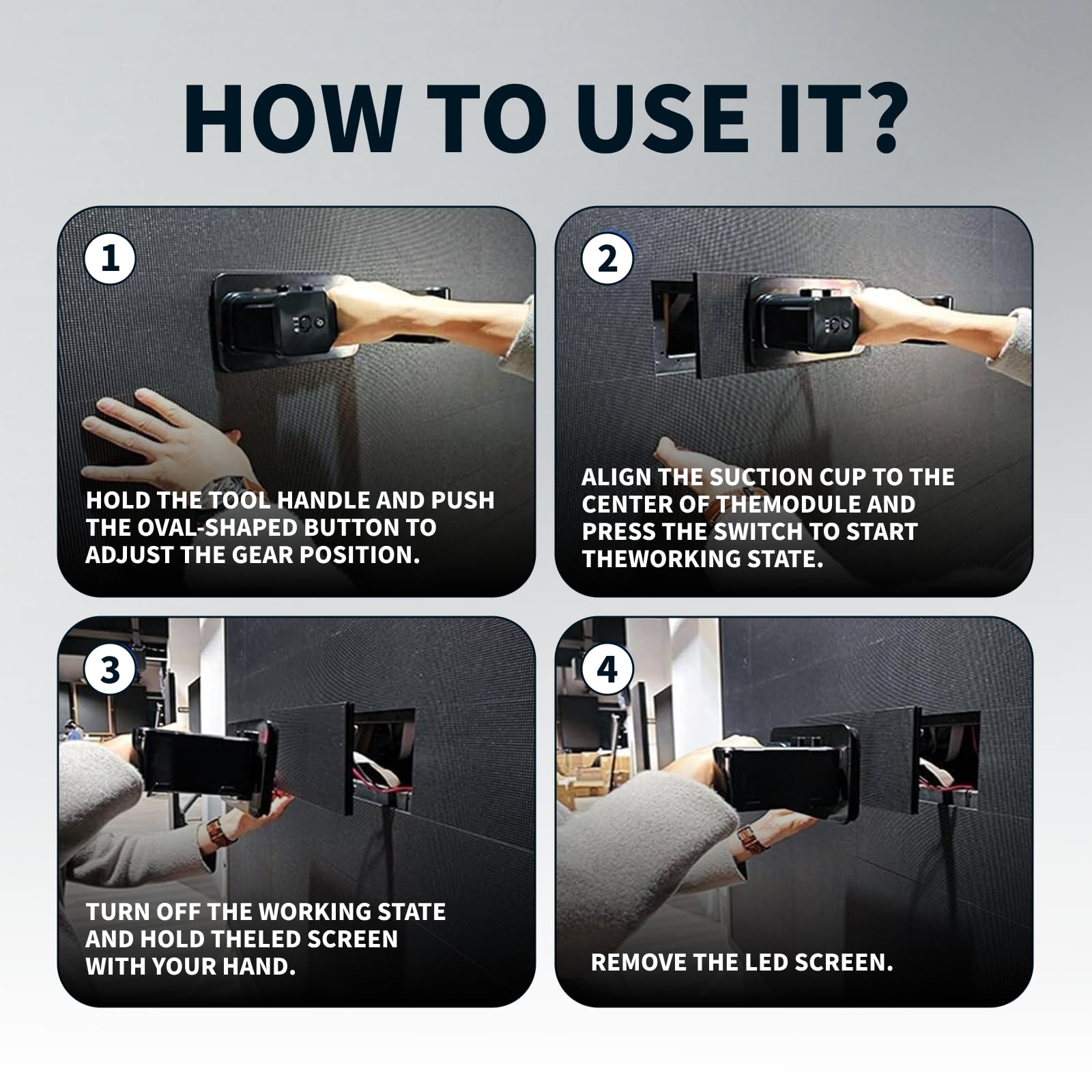 HOW TO USE IT?

1

HOLD THE TOOL HANDLE AND PUSH THE OVAL-SHAPED BUTTON TO ADJUST THE GEAR POSITION.

2

ALIGN THE SUCTION CUP TO THE CENTER OF THEMODULE AND PRESS THE SWITCH TO START THEWORKING STATE.

3

TURN OFF THE WORKING STATE AND HOLD THELED SCREEN WITH YOUR HAND.

4

REMOVE THE LED SCREEN.