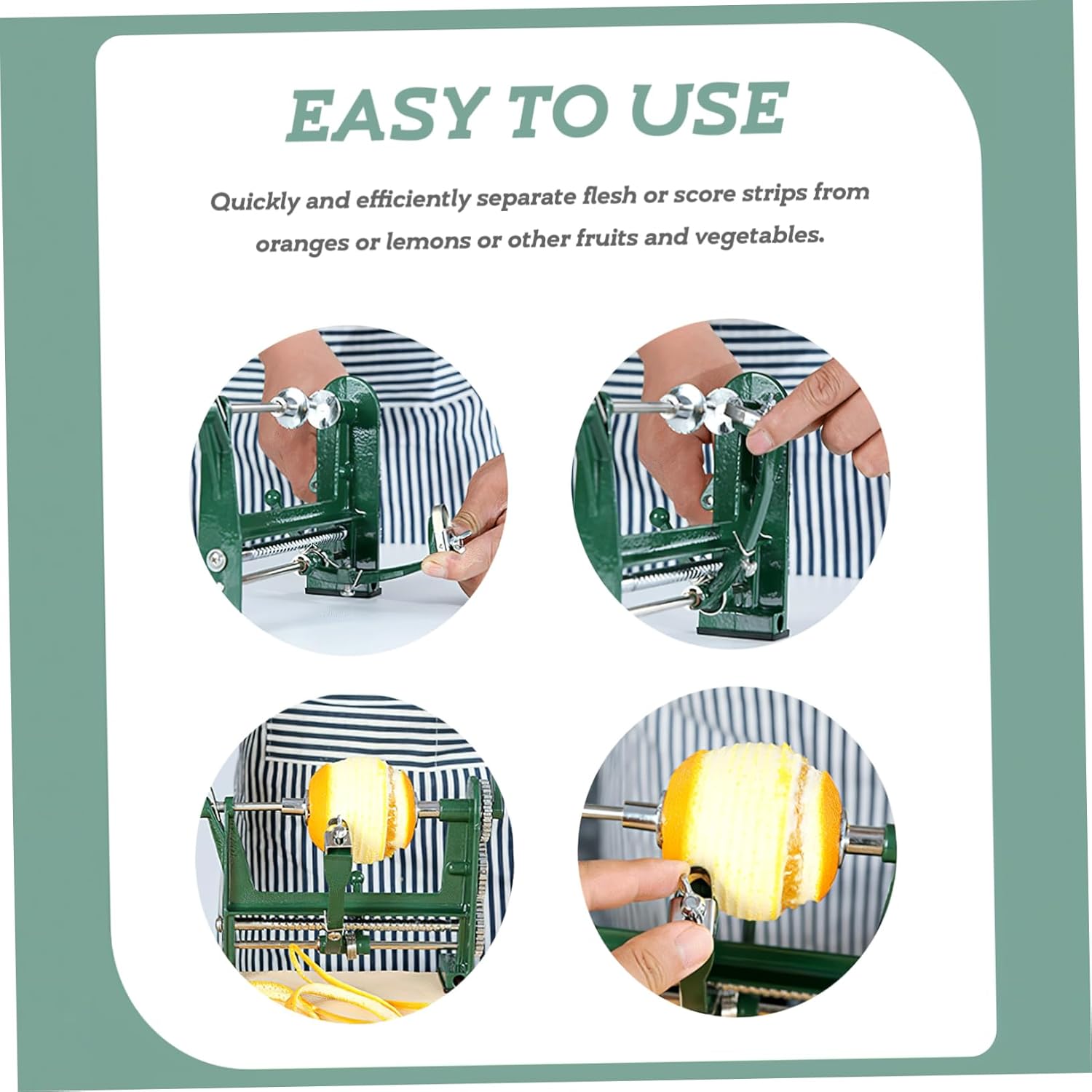 EASY TO USE

Quickly and efficiently separate flesh or score strips from oranges or lemons or other fruits and vegetables.