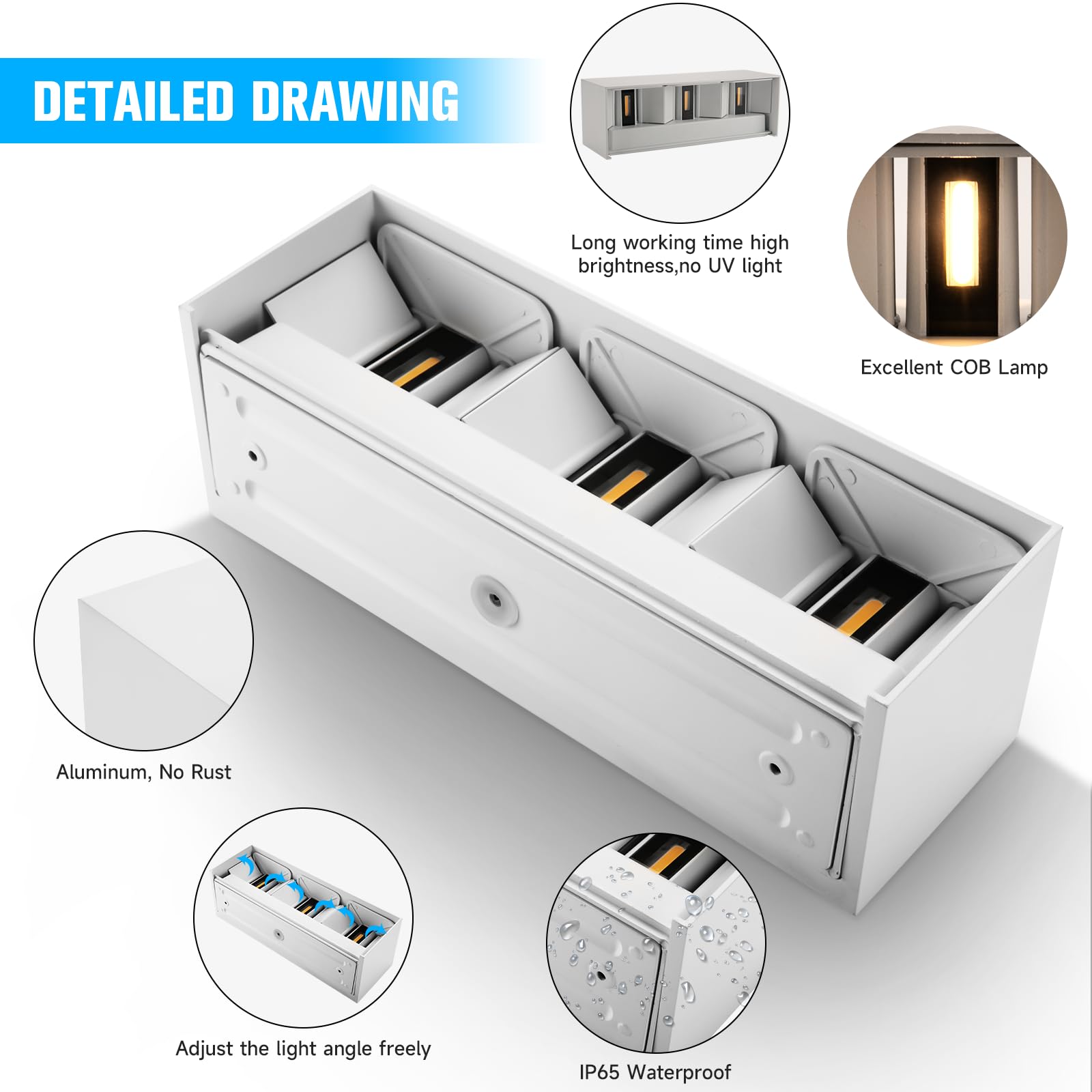 DETAILED DRAWING

Long working time high brightness,no UV light

Excellent COB Lamp

Aluminum, No Rust

Adjust the light angle freely

IP65 Waterproof