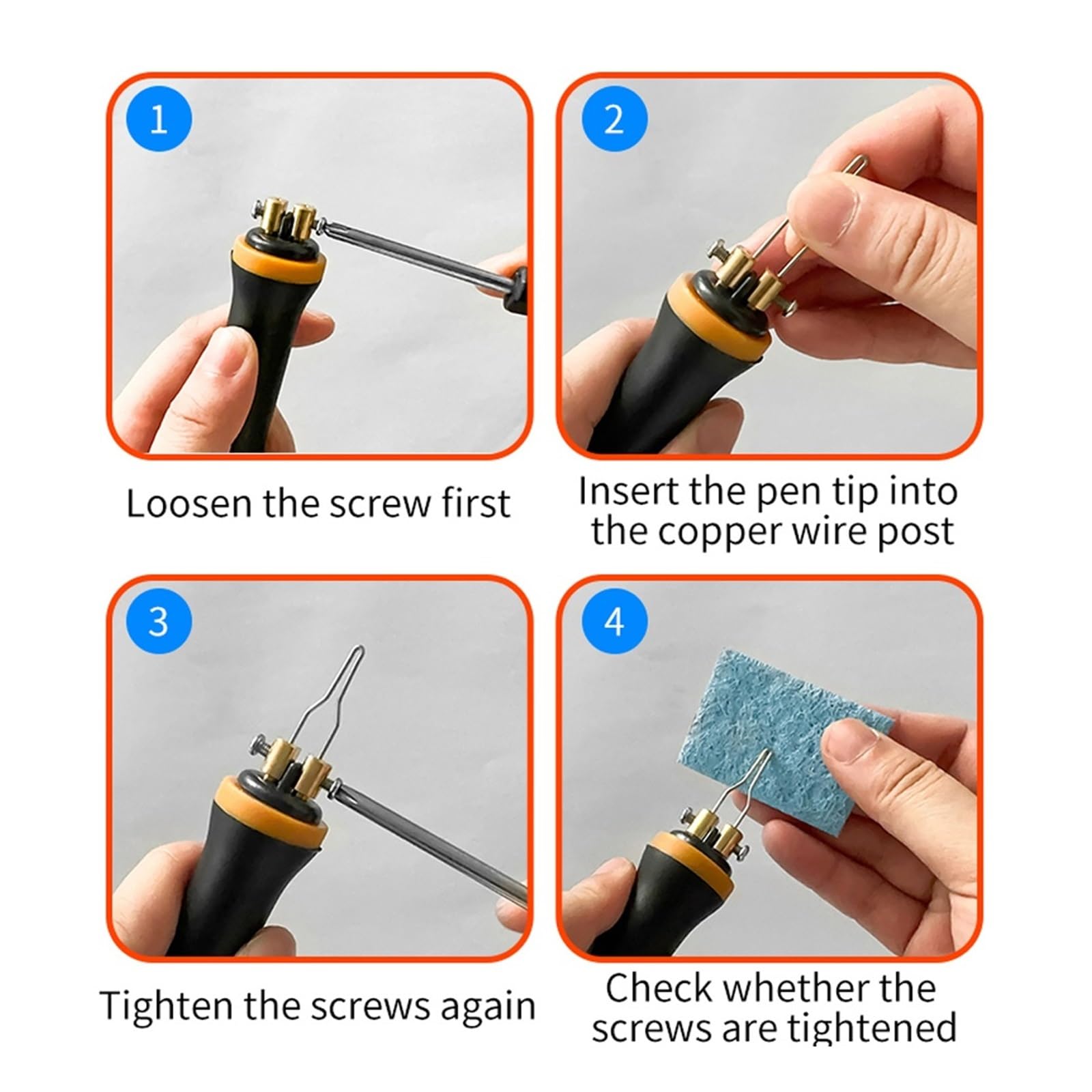 1

Loosen the screw first

2

Insert the pen tip into the copper wire post

3

Tighten the screws again

4

Check whether the screws are tightened