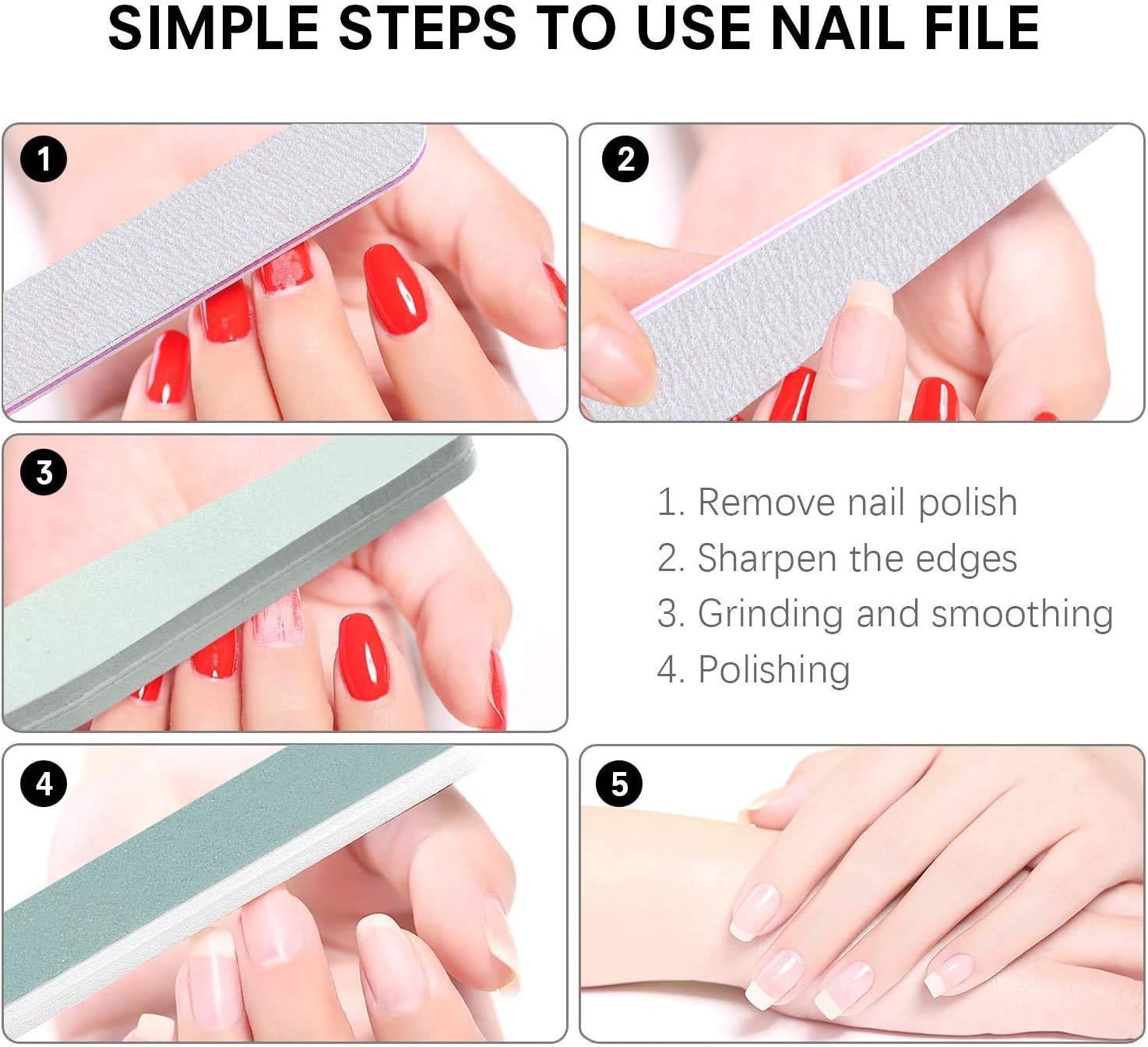 SIMPLE STEPS TO USE NAIL FILE

1

2

3

1. Remove nail polish
2. Sharpen the edges
3. Grinding and smoothing
4. Polishing

4

5