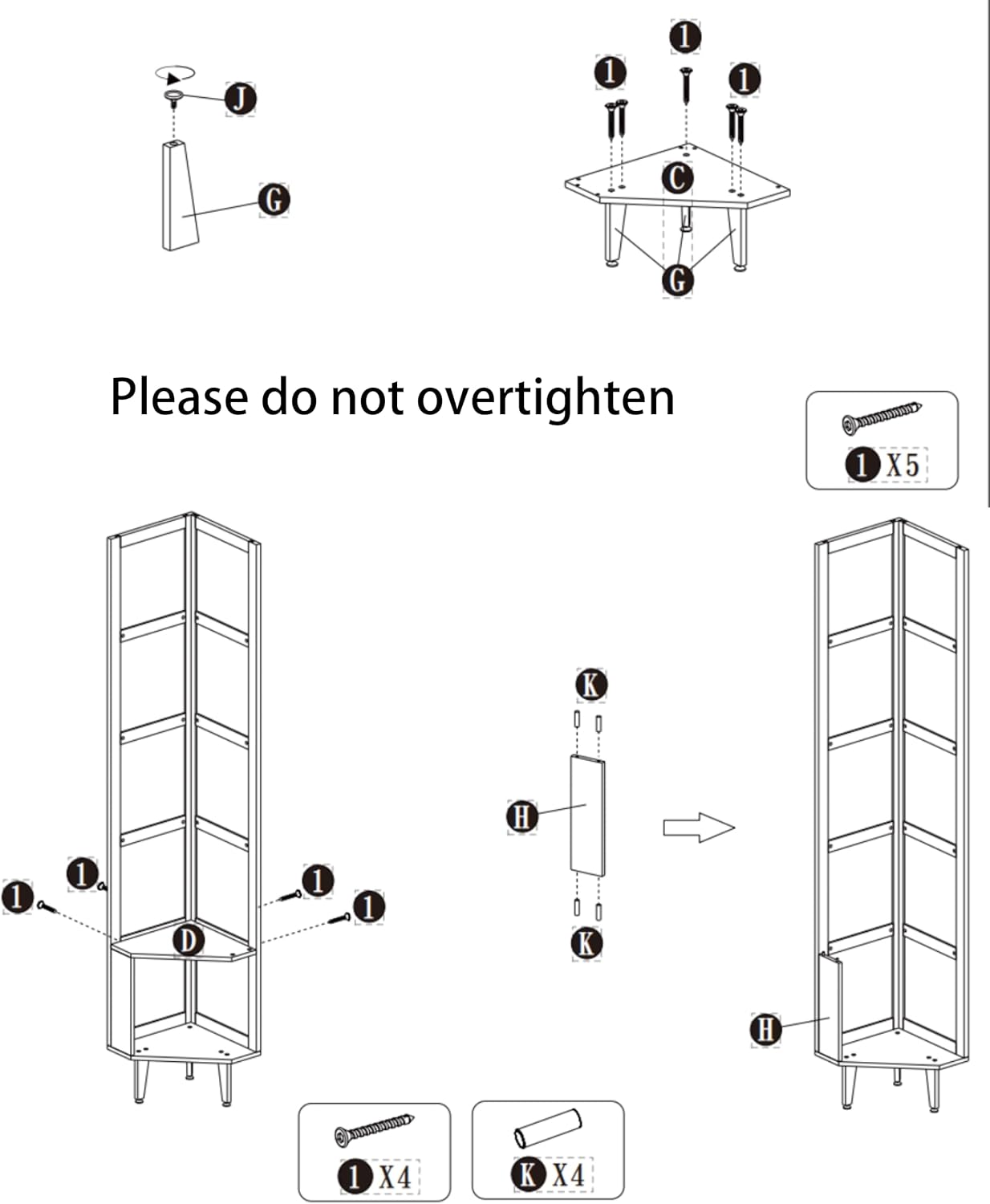 J

G

1

1

1

C

G

Please do not overtighten

1 X5

1

1

1

1

D

K

H

K

H

1 X4

K X4