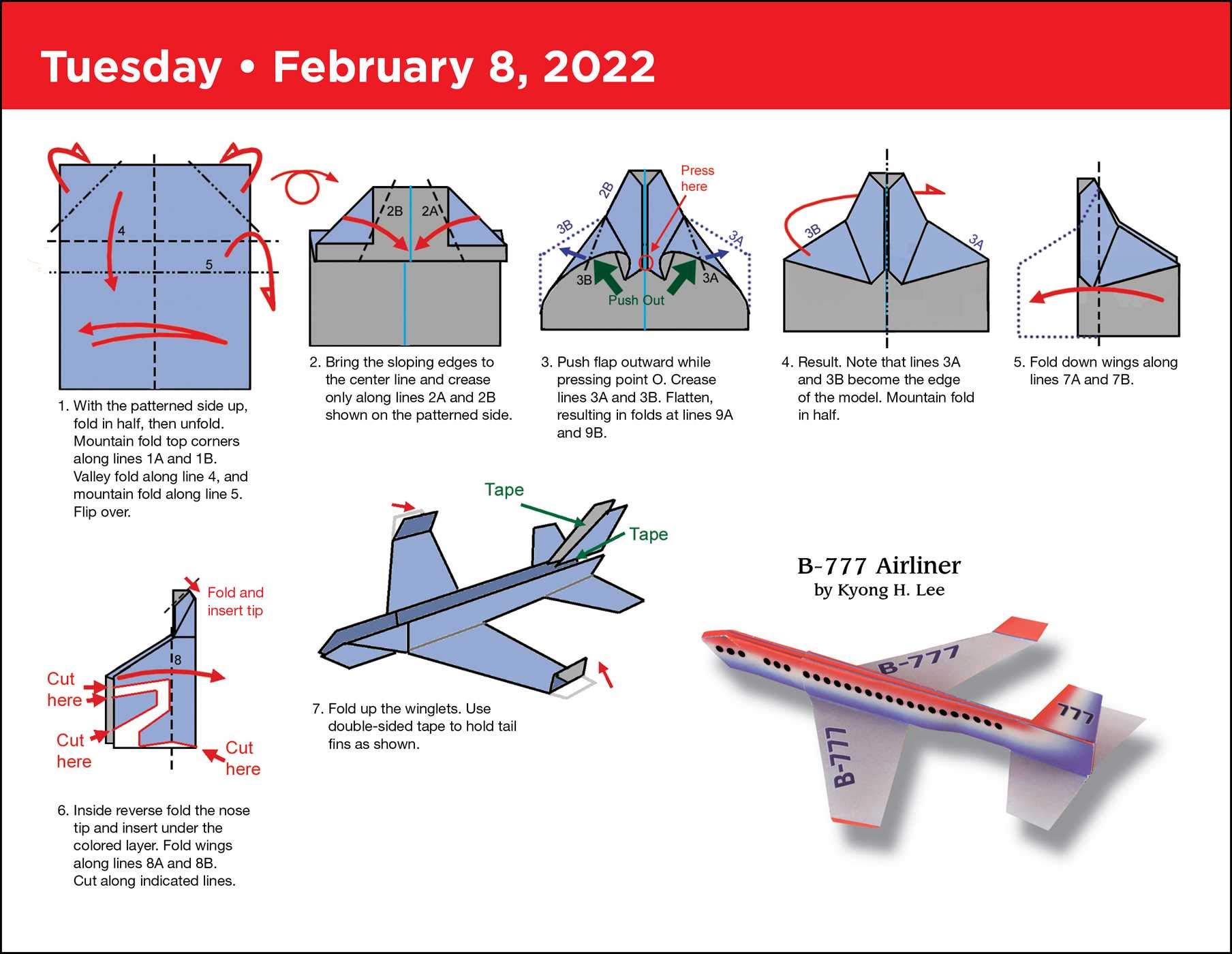 Tuesday • February 8, 2022

4

5

1. With the patterned side up, fold in half, then unfold. Mountain fold top corners along lines 1A and 1B. Valley fold along line 4, and mountain fold along line 5. Flip over.

2B 2A

2. Bring the sloping edges to the center line and crease only along lines 2A and 2B shown on the patterned side.

Press here

2B

3B

3A

3B

3A

Push Out

3. Push flap outward while pressing point O. Crease lines 3A and 3B. Flatten, resulting in folds at lines 9A and 9B.

3B

3A

4. Result. Note that lines 3A and 3B become the edge of the model. Mountain fold in half.

5. Fold down wings along lines 7A and 7B.

Fold and insert tip

8

Cut here

Cut here

Cut here

6. Inside reverse fold the nose tip and insert under the colored layer. Fold wings along lines 8A and 8B. Cut along indicated lines.

Tape

Tape

7. Fold up the winglets. Use double-sided tape to hold tail fins as shown.

B-777 Airliner
by Kyong H. Lee

B-777

777

B-777