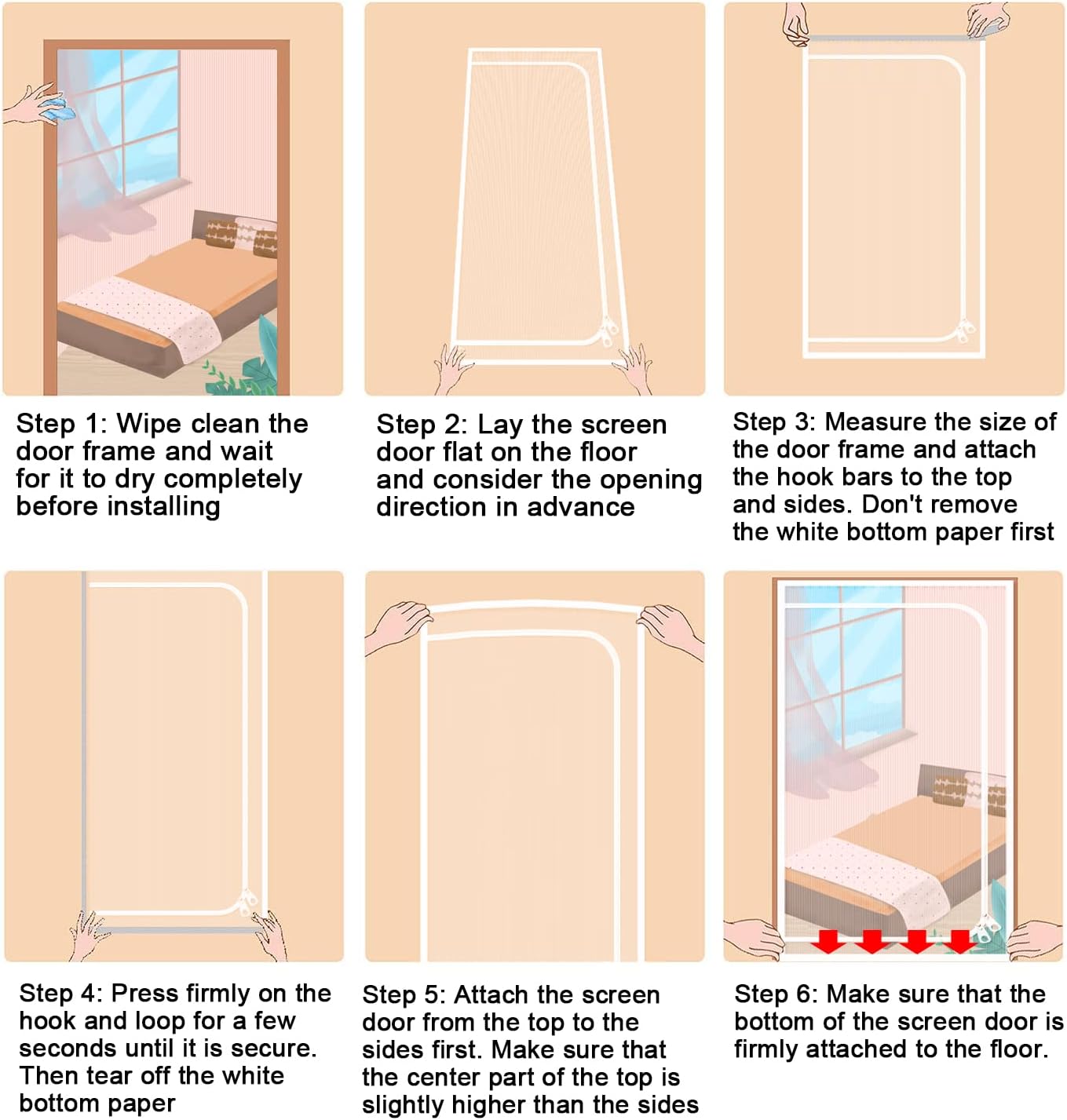 Step 1: Wipe clean the door frame and wait for it to dry completely before installing

Step 2: Lay the screen door flat on the floor and consider the opening direction in advance

Step 3: Measure the size of the door frame and attach the hook bars to the top and sides. Don't remove the white bottom paper first

Step 4: Press firmly on the hook and loop for a few seconds until it is secure. Then tear off the white bottom paper

Step 5: Attach the screen door from the top to the sides first. Make sure that the center part of the top is slightly higher than the sides

Step 6: Make sure that the bottom of the screen door is firmly attached to the floor.