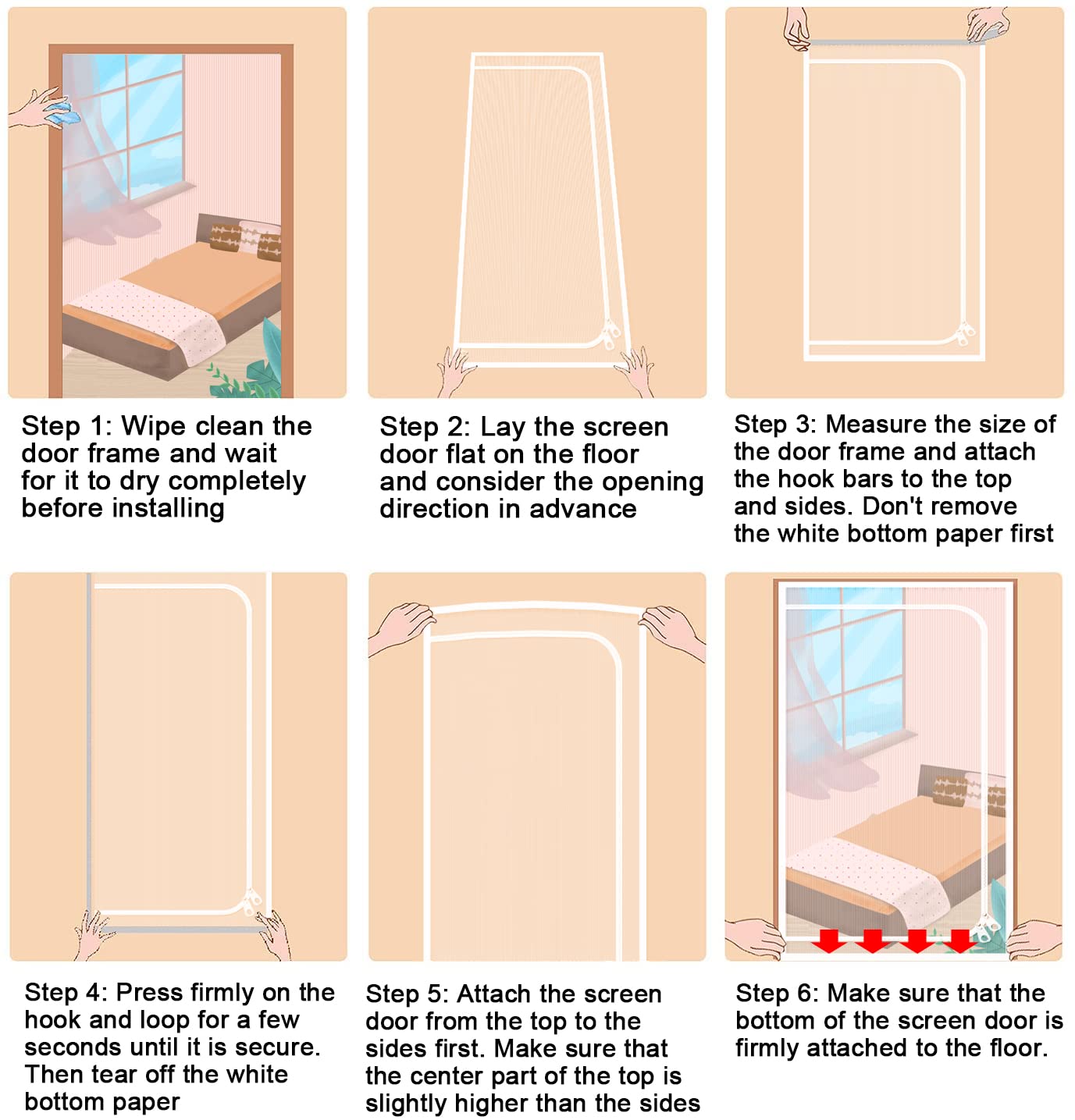 Step 1: Wipe clean the door frame and wait for it to dry completely before installing

Step 2: Lay the screen door flat on the floor and consider the opening direction in advance

Step 3: Measure the size of the door frame and attach the hook bars to the top and sides. Don't remove the white bottom paper first

Step 4: Press firmly on the hook and loop for a few seconds until it is secure. Then tear off the white bottom paper

Step 5: Attach the screen door from the top to the sides first. Make sure that the center part of the top is slightly higher than the sides

Step 6: Make sure that the bottom of the screen door is firmly attached to the floor.