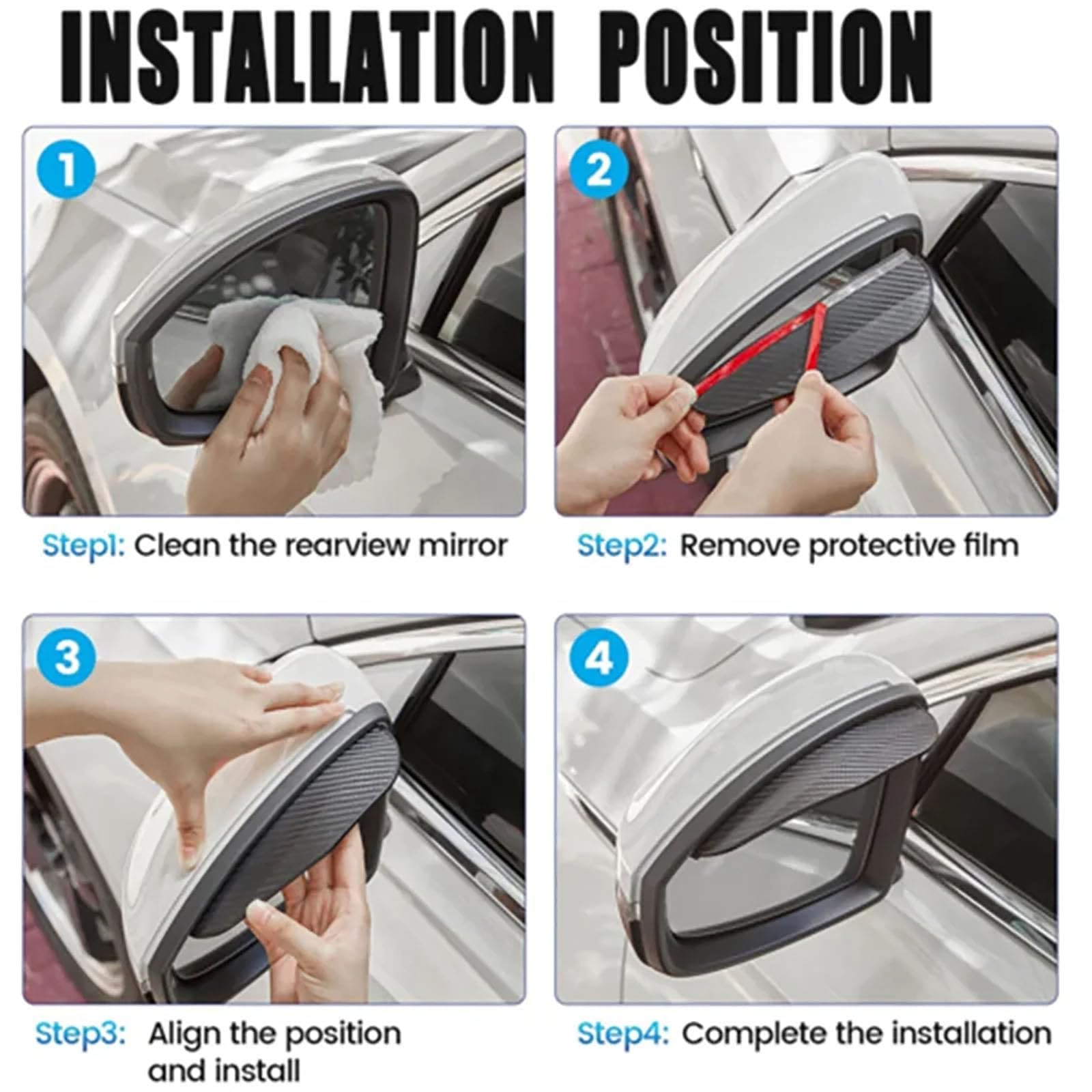 INSTALLATION POSITION

1

Step1: Clean the rearview mirror

2

Step2: Remove protective film

3

Step3: Align the position and install

4

Step4: Complete the installation