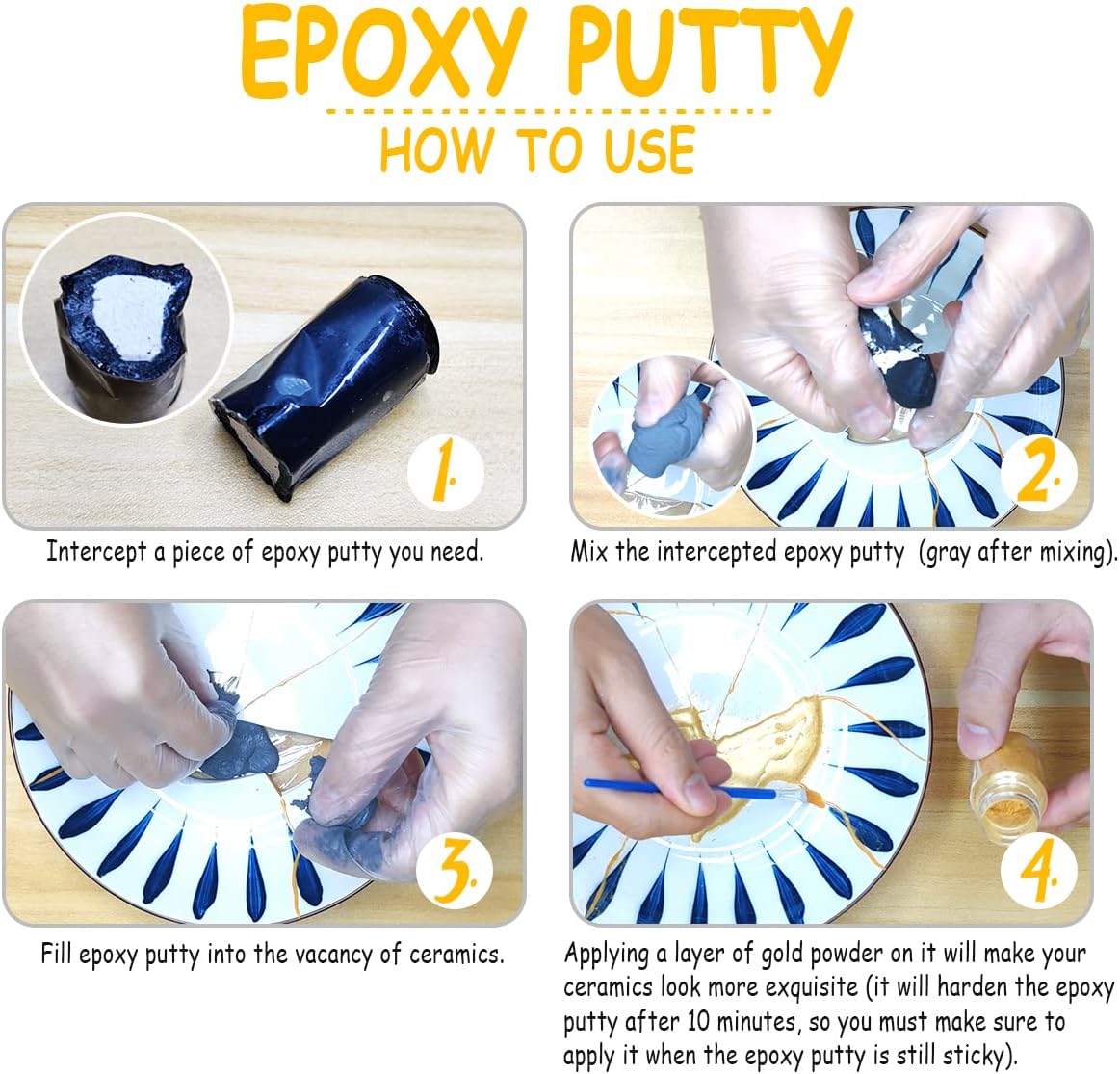 EPOXY PUTTY

HOW TO USE

1.

Intercept a piece of epoxy putty you need.

2.

Mix the intercepted epoxy putty (gray after mixing).

3.

Fill epoxy putty into the vacancy of ceramics.

4.

Applying a layer of gold powder on it will make your ceramics look more exquisite (it will harden the epoxy putty after 10 minutes, so you must make sure to apply it when the epoxy putty is still sticky).