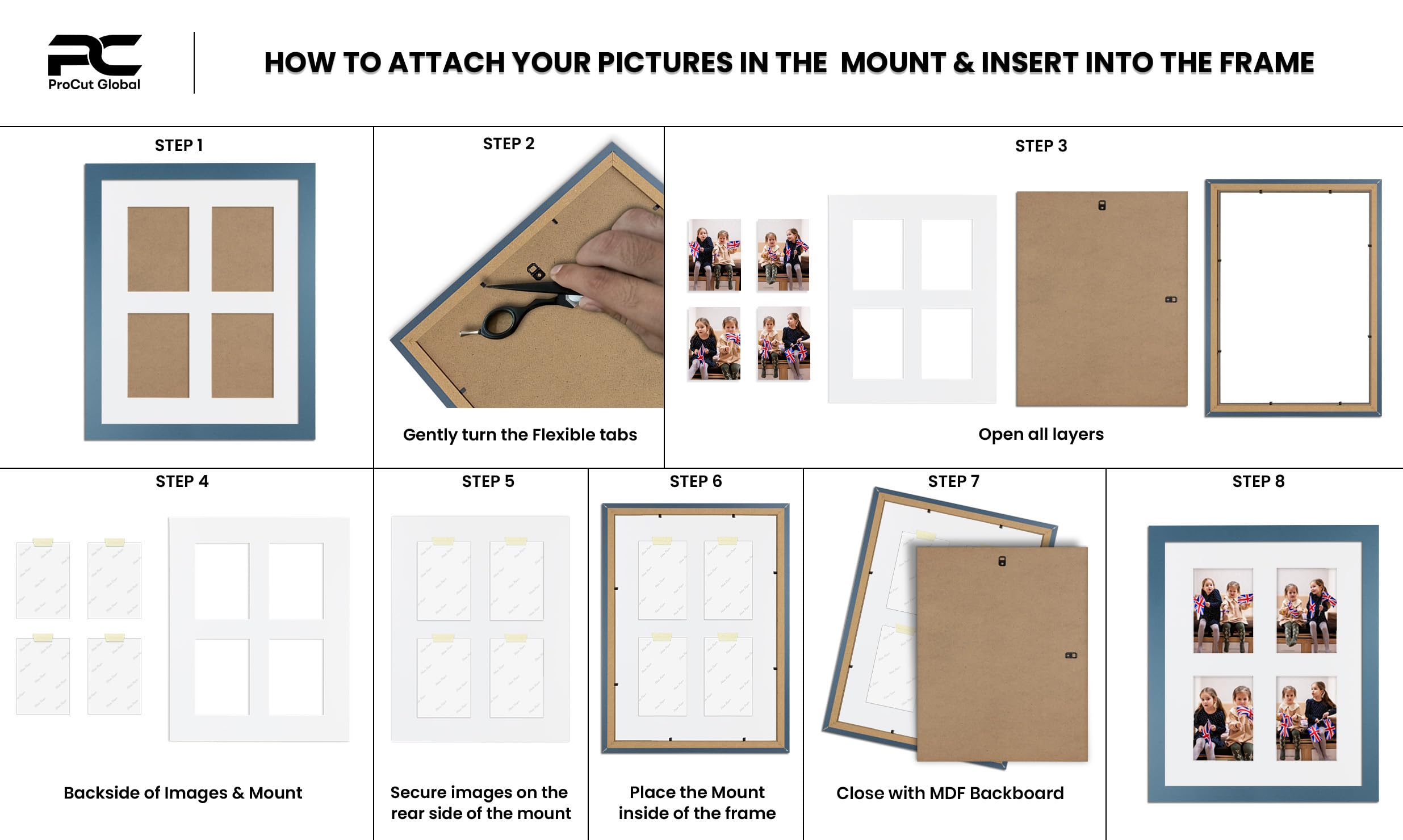 PC
ProCut Global

HOW TO ATTACH YOUR PICTURES IN THE MOUNT & INSERT INTO THE FRAME

STEP 1

STEP 2

Gently turn the Flexible tabs

STEP 3

Open all layers

STEP 4

Backside of Images & Mount

STEP 5

Secure images on the rear side of the mount

STEP 6

Place the Mount inside of the frame

STEP 7

Close with MDF Backboard

STEP 8