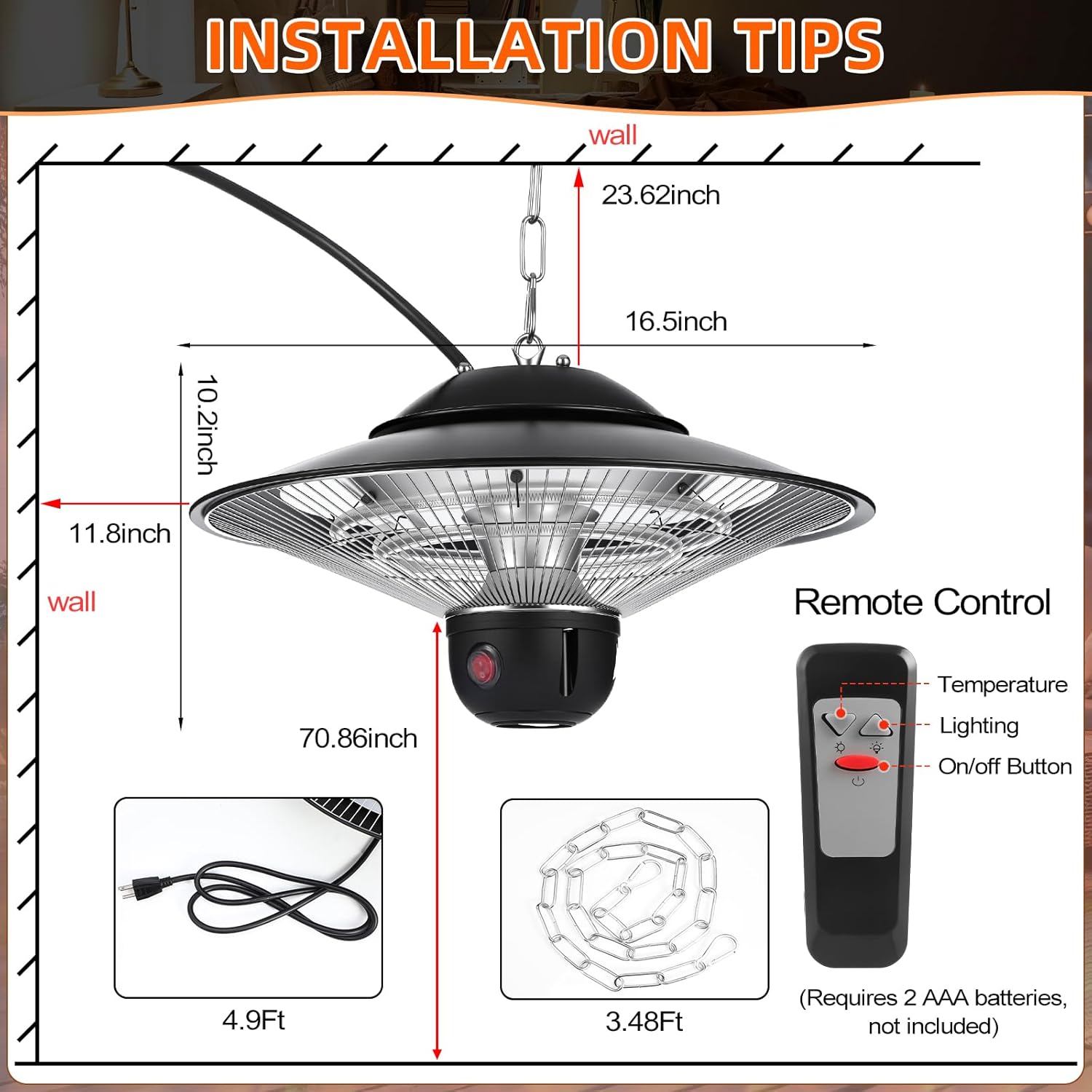 INSTALLATION TIPS

wall

23.62inch

16.5inch

10.2inch

11.8inch

wall

70.86inch

Remote Control

Temperature

Lighting

On/off Button

4.9Ft

3.48Ft

(Requires 2 AAA batteries, not included)