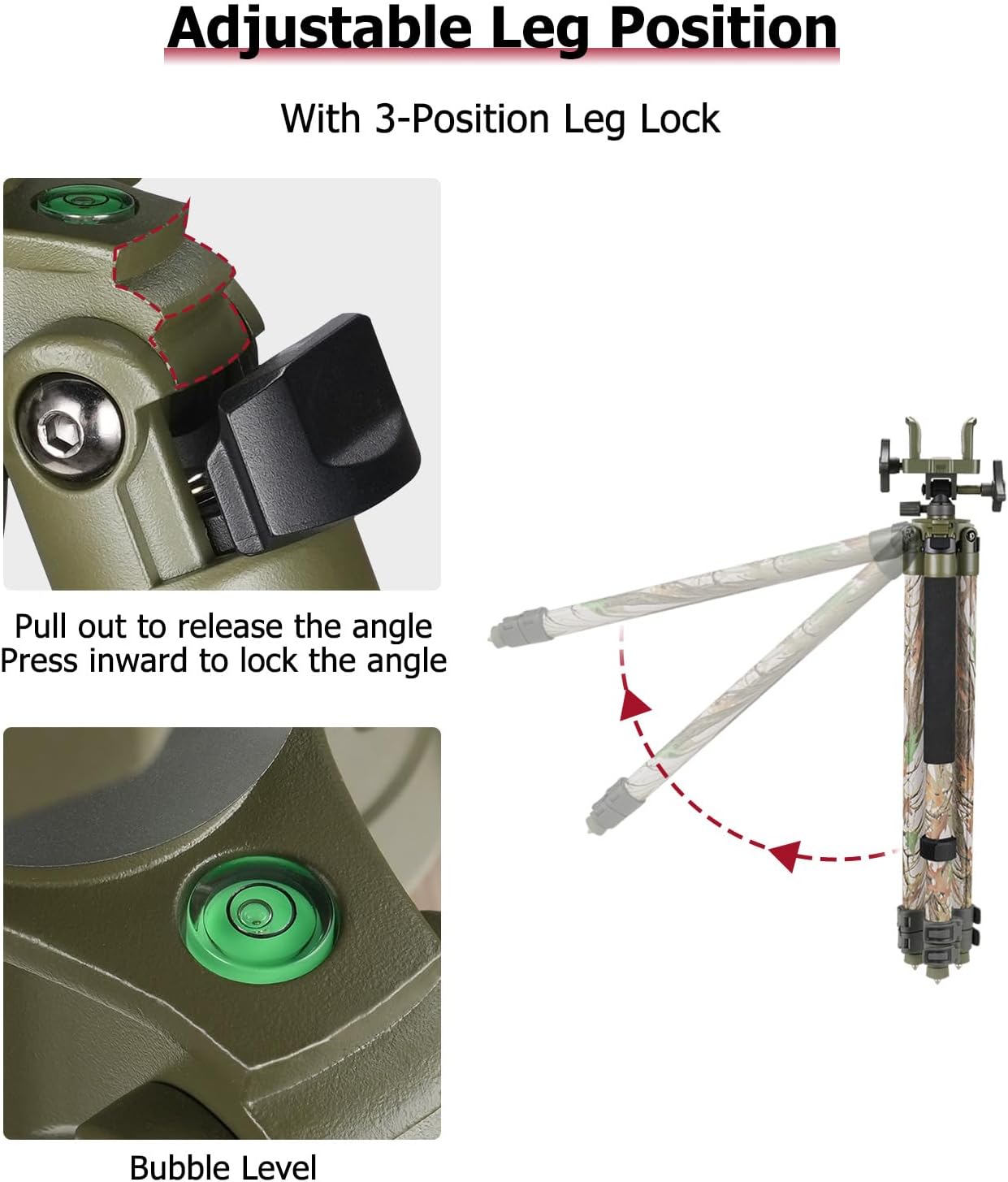 Adjustable Leg Position

With 3-Position Leg Lock

Pull out to release the angle
Press inward to lock the angle

Bubble Level