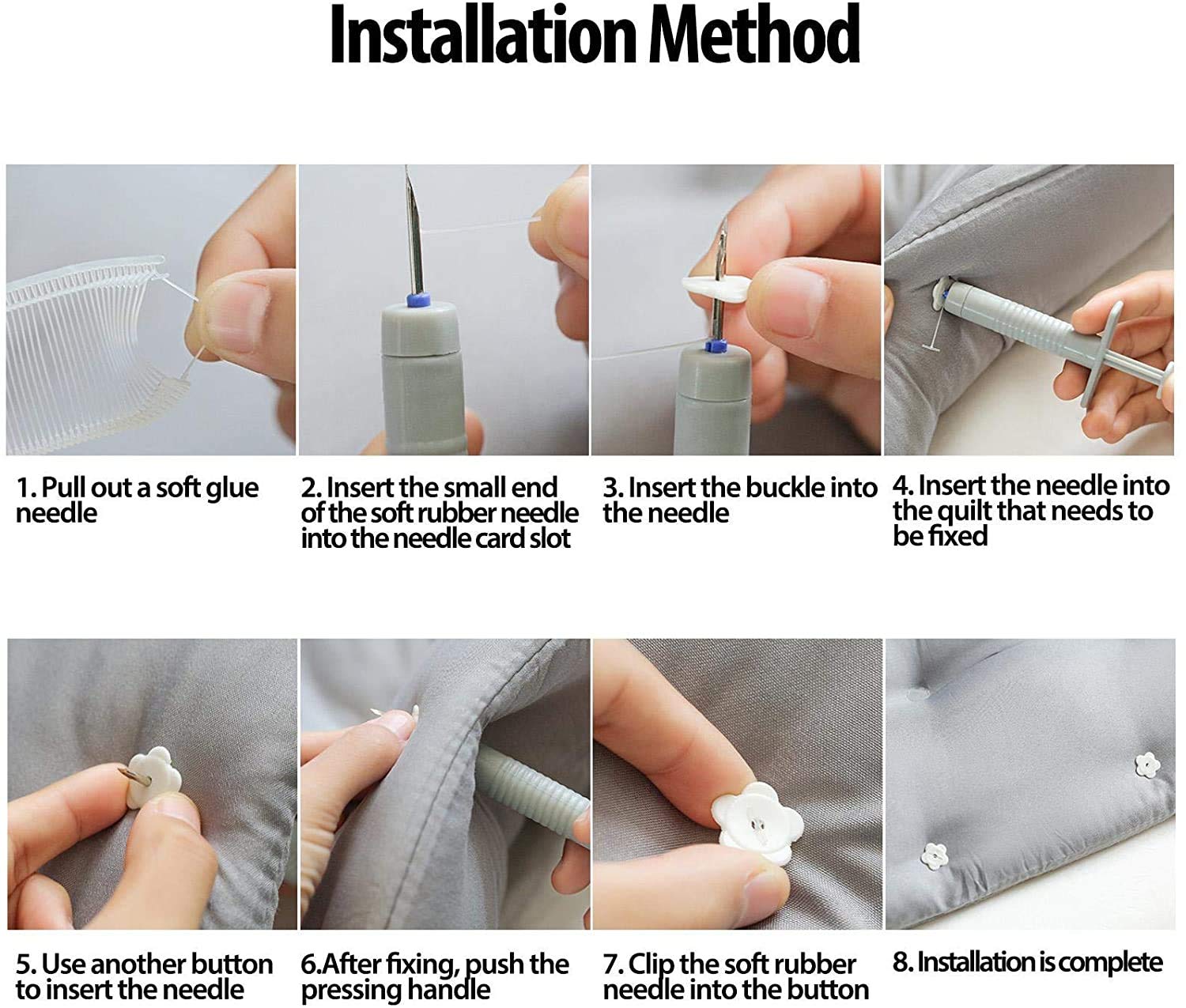 Installation Method

1. Pull out a soft glue needle

2. Insert the small end of the soft rubber needle into the needle card slot

3. Insert the buckle into the needle

4. Insert the needle into the quilt that needs to be fixed

5. Use another button to insert the needle

6.After fixing, push the pressing handle

7. Clip the soft rubber needle into the button

8. Installation is complete