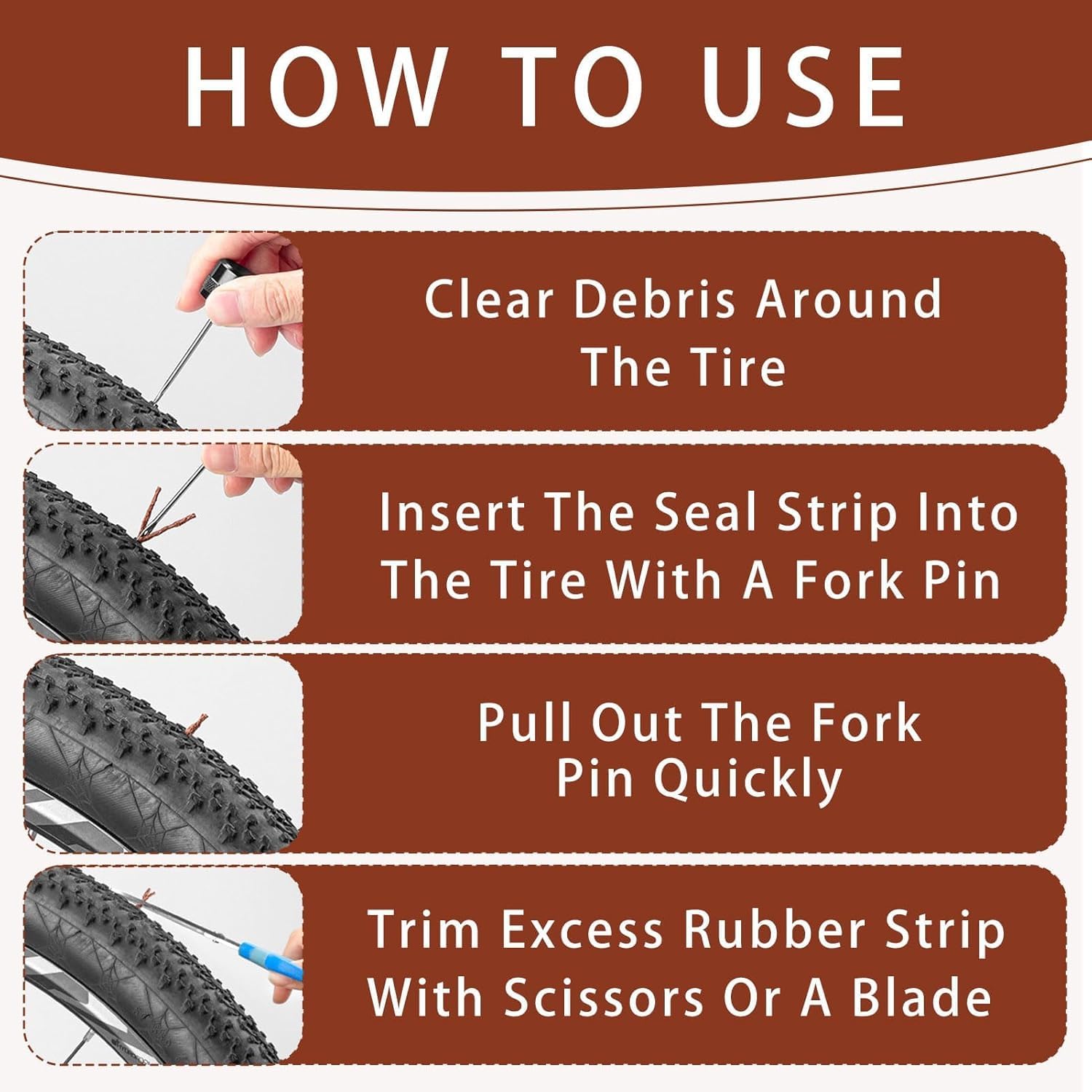 HOW TO USE

Clear Debris Around The Tire

Insert The Seal Strip Into The Tire With A Fork Pin

Pull Out The Fork Pin Quickly

Trim Excess Rubber Strip With Scissors Or A Blade