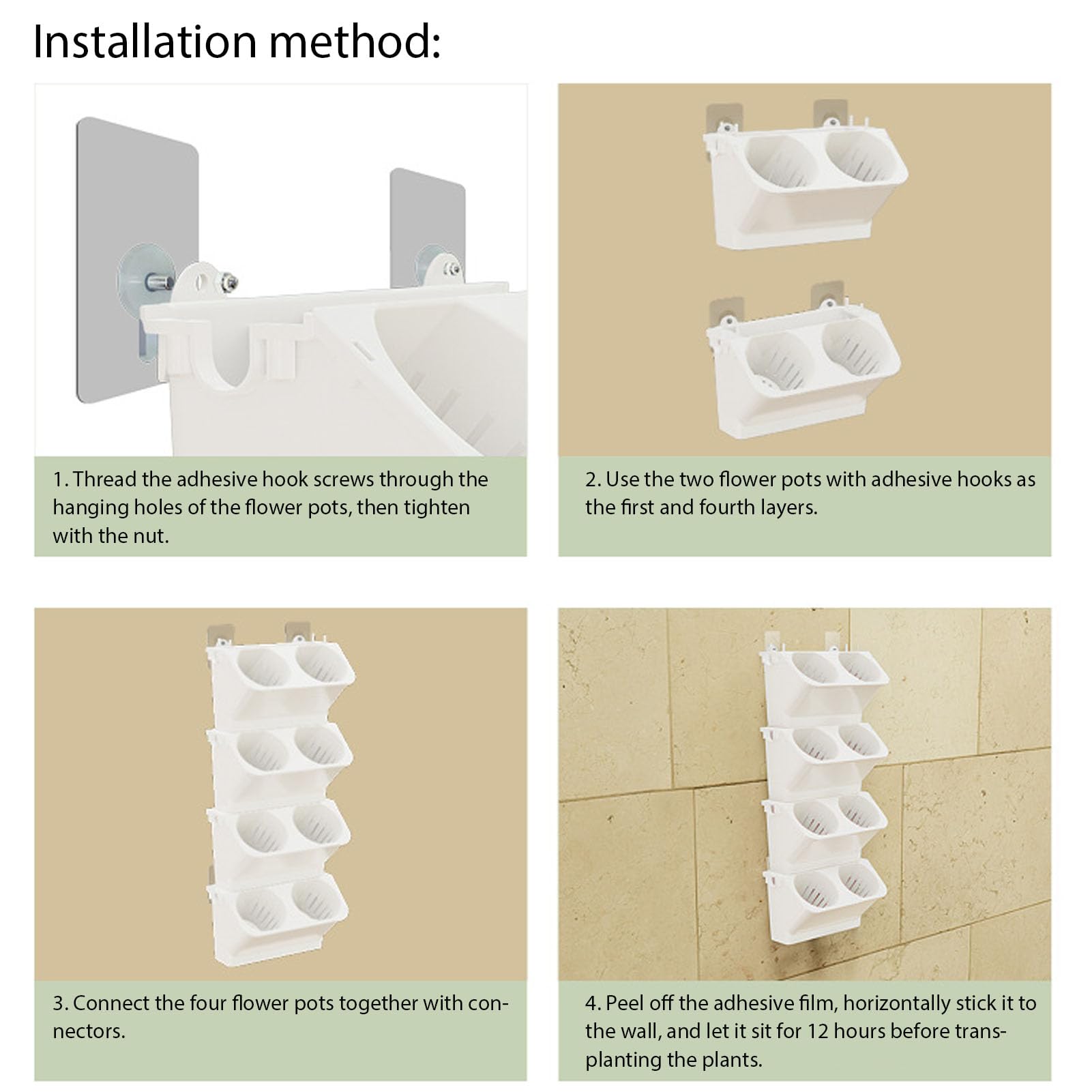 Installation method:

1. Thread the adhesive hook screws through the hanging holes of the flower pots, then tighten with the nut.

2. Use the two flower pots with adhesive hooks as the first and fourth layers.

3. Connect the four flower pots together with connectors.

4. Peel off the adhesive film, horizontally stick it to the wall, and let it sit for 12 hours before transplanting the plants.