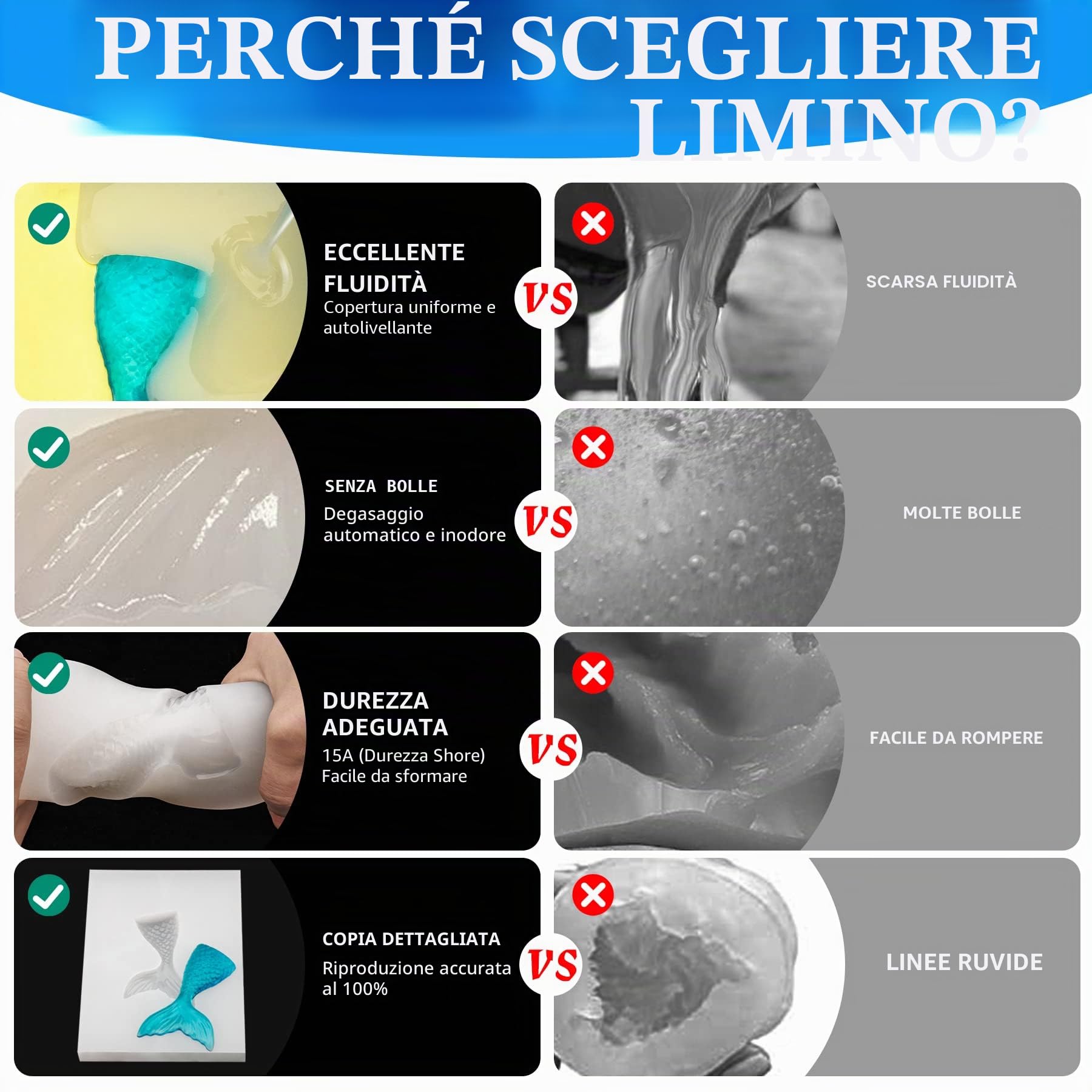 PERCHÉ SCEGLIERE LIMINO?

ECCELLENTE FLUIDITÀ
Copertura uniforme e autolivellante

VS

SCARSA FLUIDITÀ

SENZA BOLLE
Degasaggio automatico e inodore

VS

MOLTE BOLLE

DUREZZA ADEGUATA
15A (Durezza Shore)
Facile da sformare

VS

FACILE DA ROMPERE

COPIA DETTAGLIATA
Riproduzione accurata al 100%

VS

LINEE RUVIDE