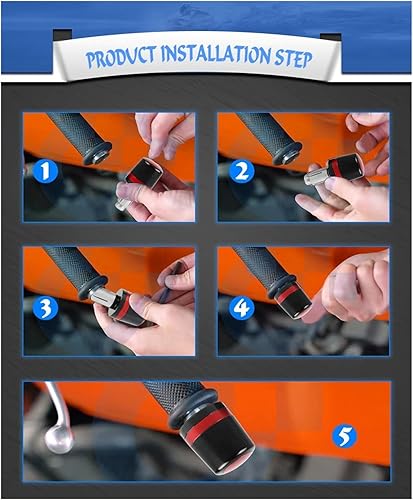 PRODUCT INSTALLATION STEP

1

2

3

4

5