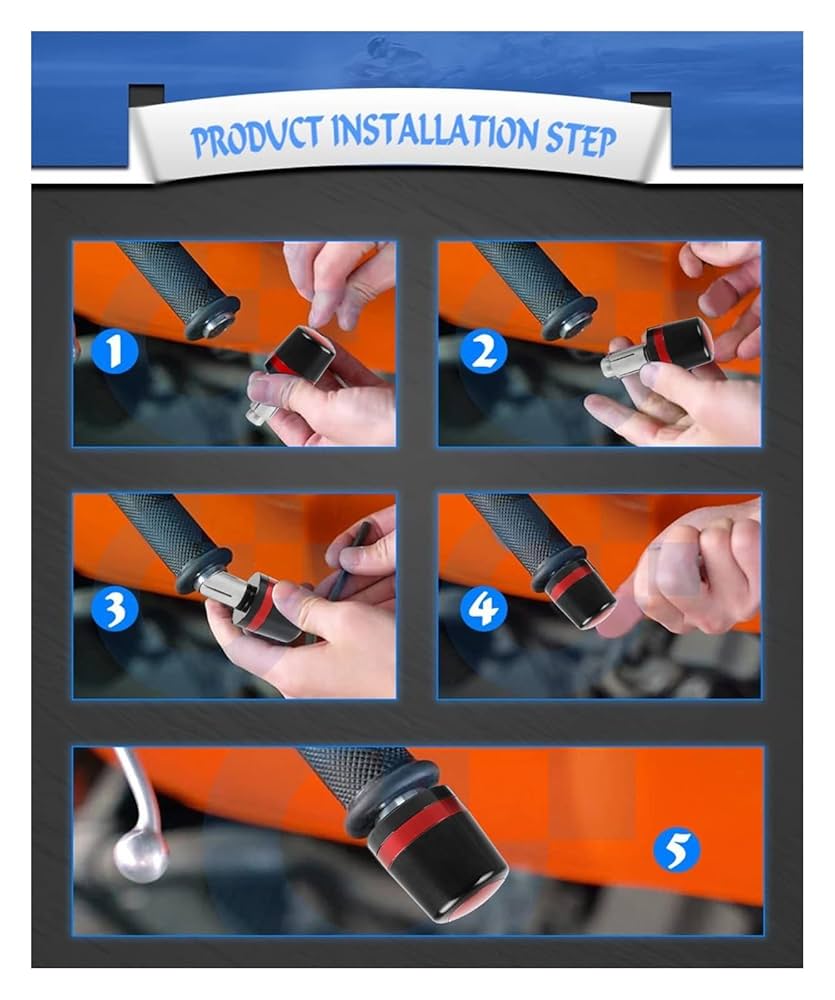 PRODUCT INSTALLATION STEP

1

2

3

4

5