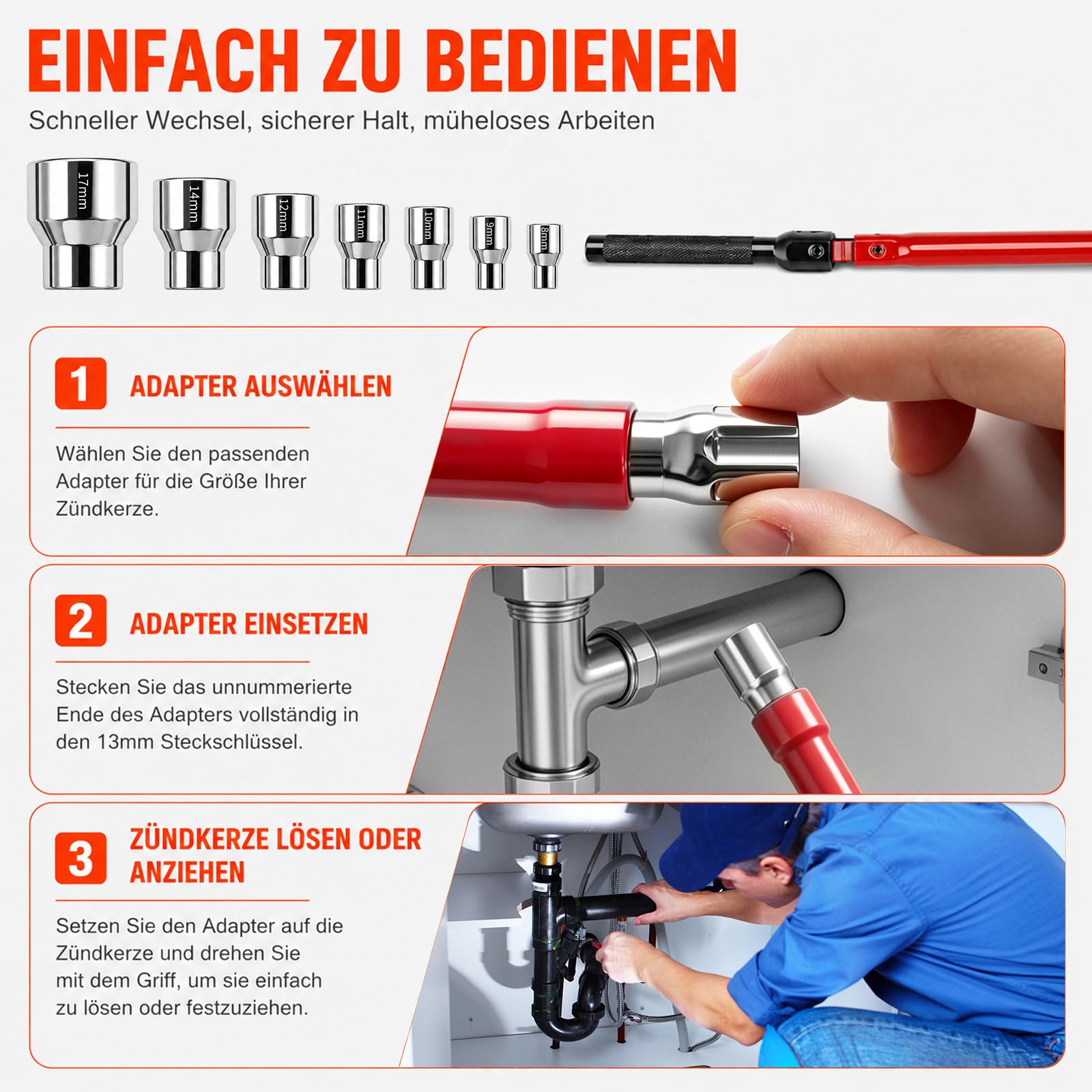 EINFACH ZU BEDIENEN

Schneller Wechsel, sicherer Halt, müheloses Arbeiten

17mm

14mm

12mm

11mm

10mm

9mm

8mm

1 ADAPTER AUSWÄHLEN

Wählen Sie den passenden Adapter für die Größe Ihrer Zündkerze.

2 ADAPTER EINSETZEN

Stecken Sie das unnummerierte Ende des Adapters vollständig in den 13mm Steckschlüssel.

3 ZÜNDKERZE LÖSEN ODER ANZIEHEN

Setzen Sie den Adapter auf die Zündkerze und drehen Sie mit dem Griff, um sie einfach zu lösen oder festzuziehen.