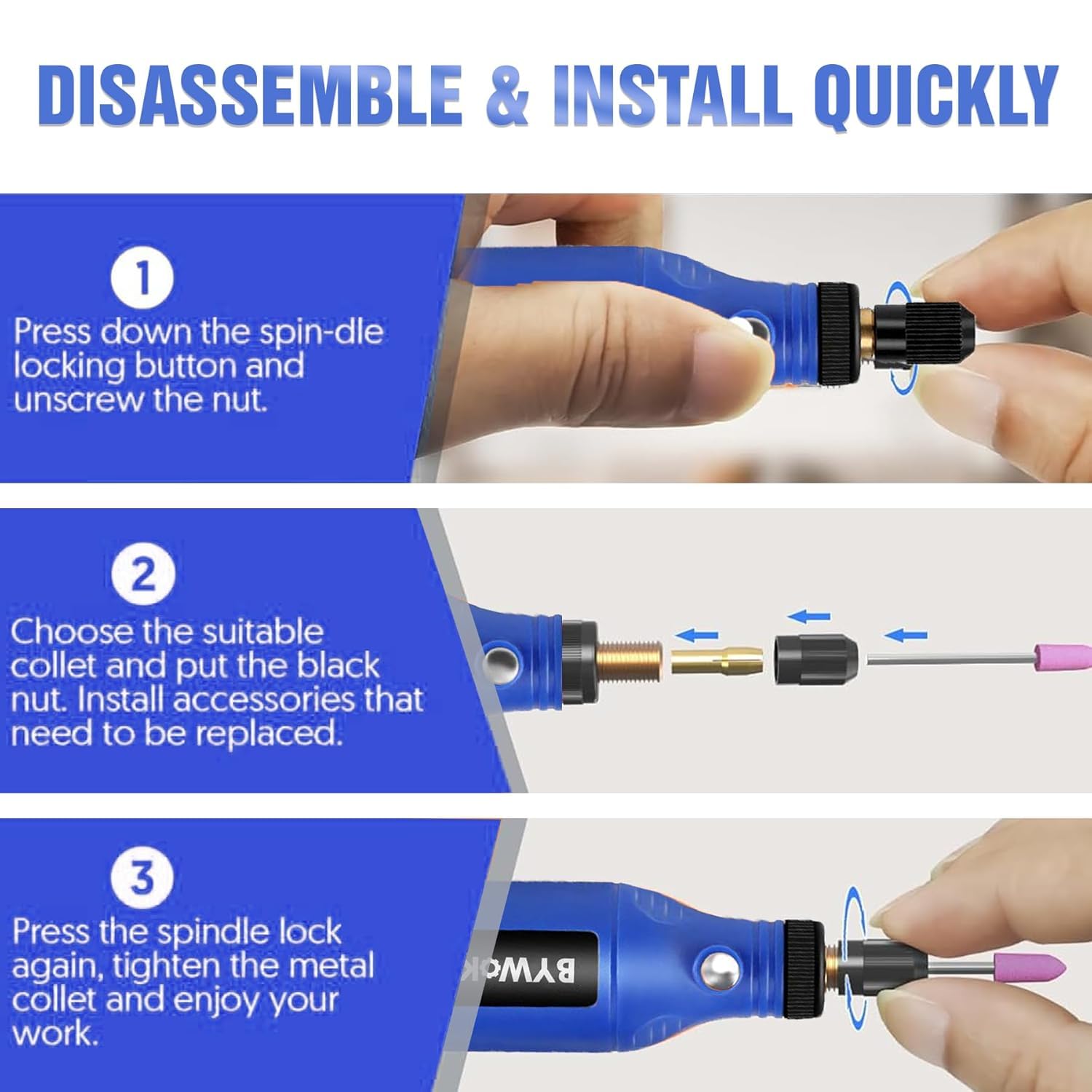 DISASSEMBLE & INSTALL QUICKLY

1
Press down the spin-dle locking button and unscrew the nut.

2
Choose the suitable collet and put the black nut. Install accessories that need to be replaced.

3
Press the spindle lock again, tighten the metal collet and enjoy your work.

BYWOK