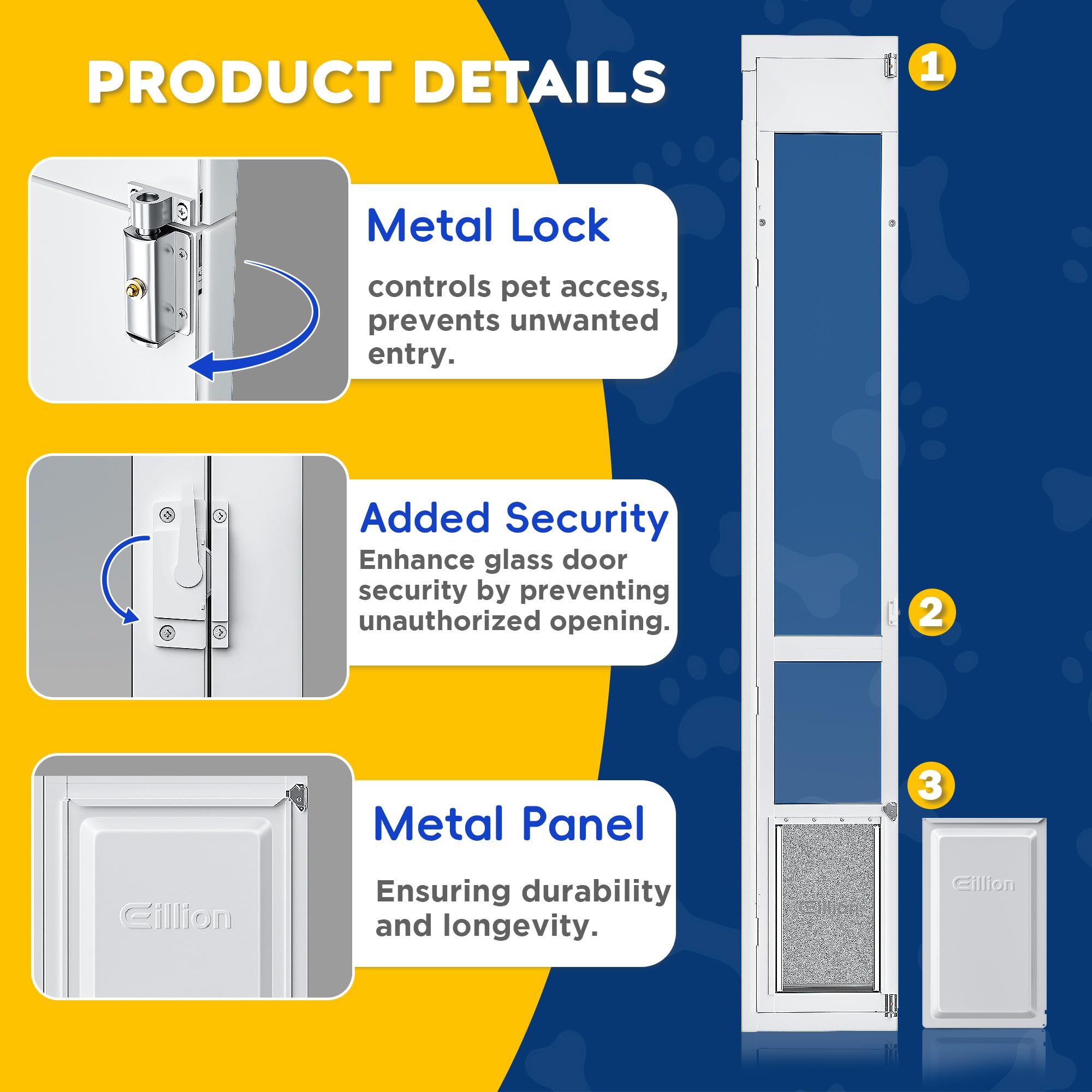 PRODUCT DETAILS

Metal Lock

controls pet access, prevents unwanted entry.

Added Security

Enhance glass door security by preventing unauthorized opening.

Metal Panel

Ensuring durability and longevity.

Eillion

1

2

3

Eillion

Eillion