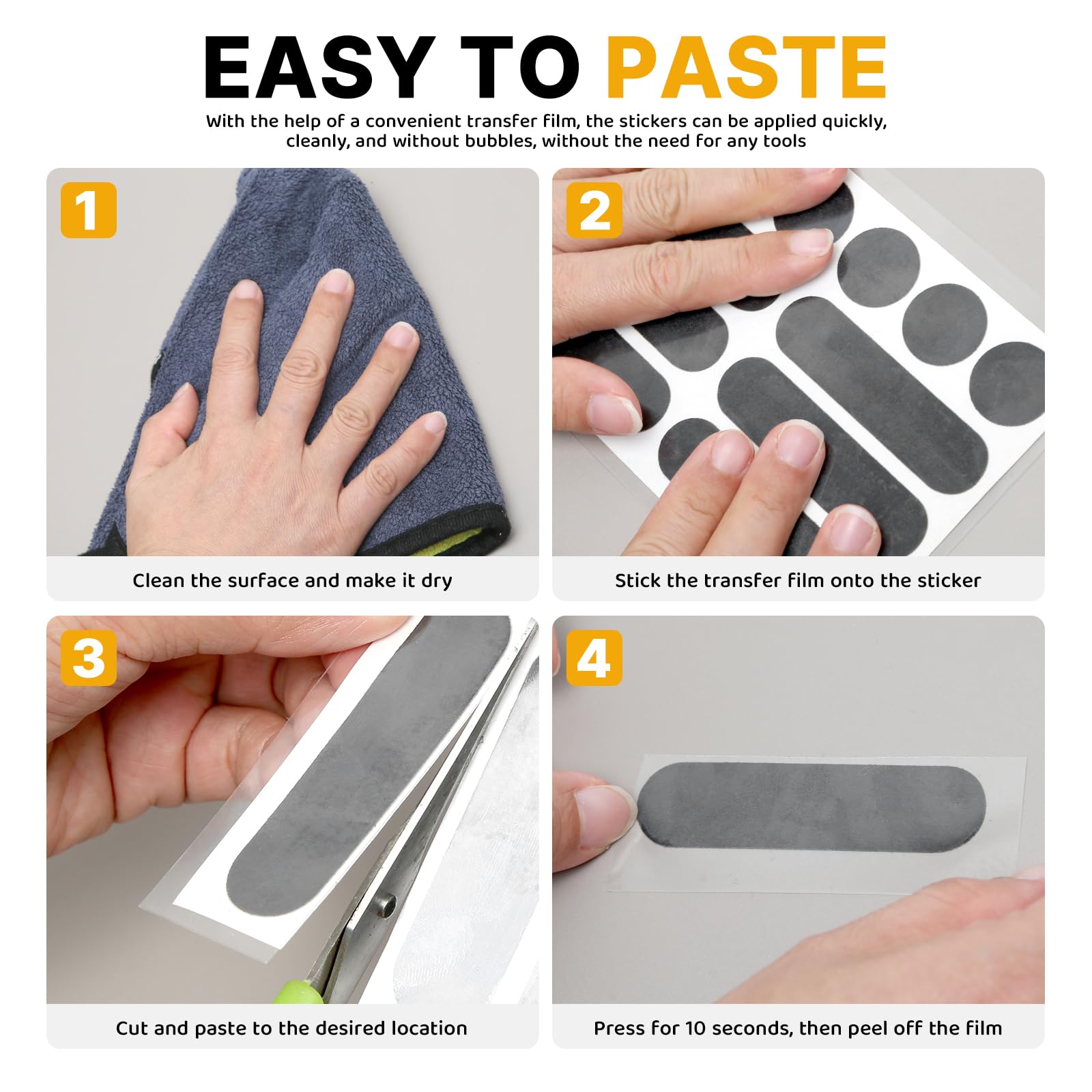 EASY TO PASTE

With the help of a convenient transfer film, the stickers can be applied quickly, cleanly, and without bubbles, without the need for any tools

1

Clean the surface and make it dry

2

Stick the transfer film onto the sticker

3

Cut and paste to the desired location

4

Press for 10 seconds, then peel off the film