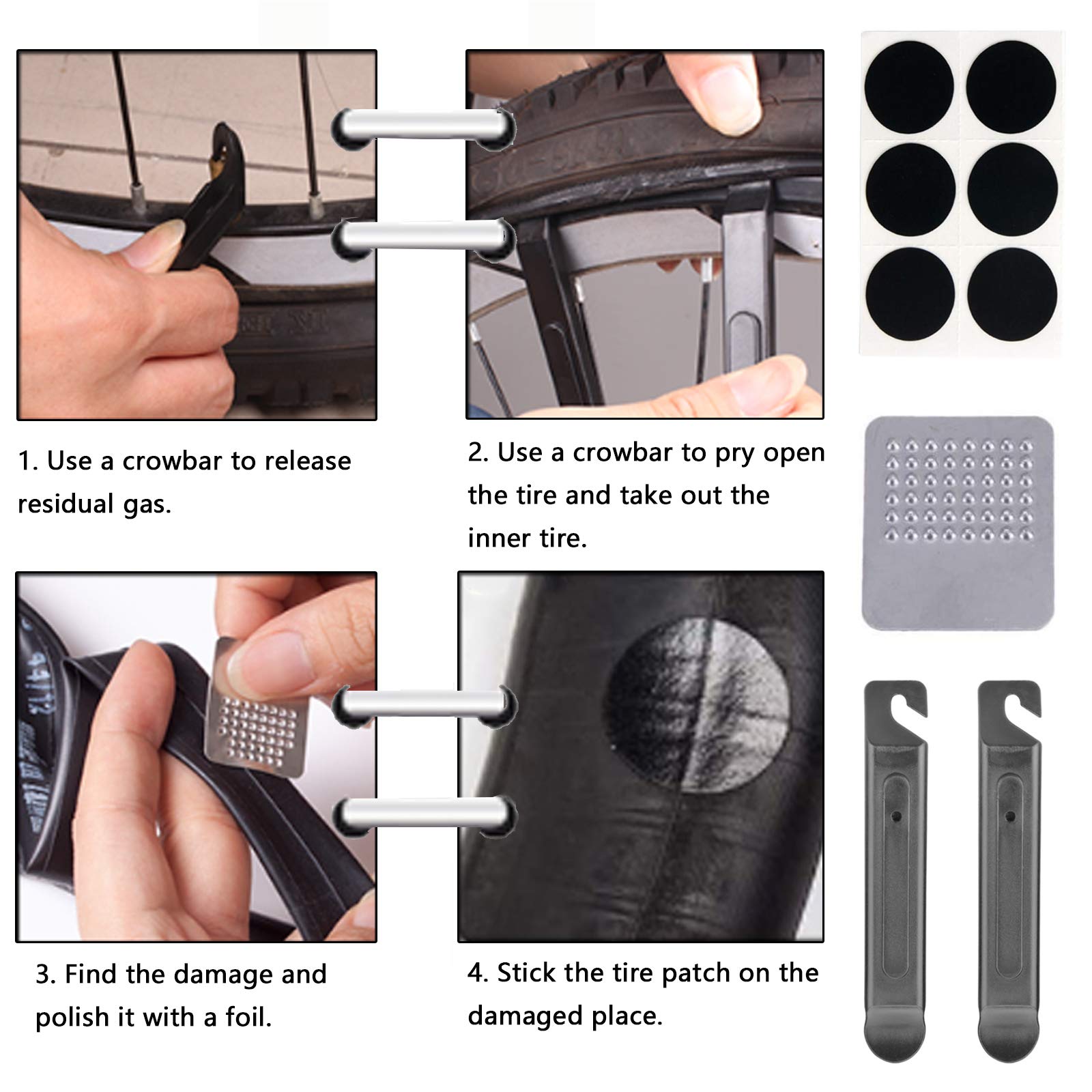 1. Use a crowbar to release residual gas.

2. Use a crowbar to pry open the tire and take out the inner tire.

3. Find the damage and polish it with a foil.

4. Stick the tire patch on the damaged place.