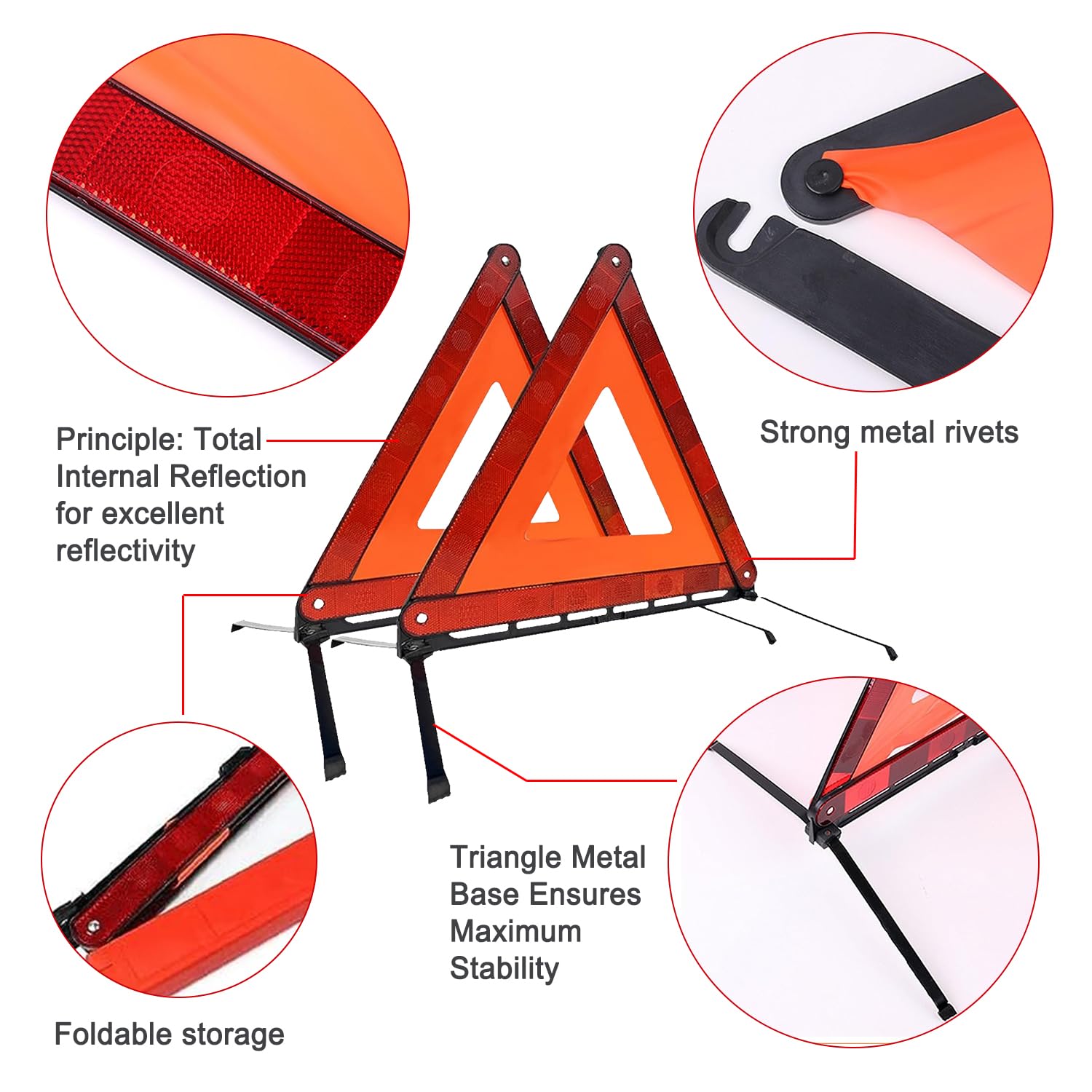 Principle: Total Internal Reflection for excellent reflectivity

Strong metal rivets

Triangle Metal Base Ensures Maximum Stability

Foldable storage