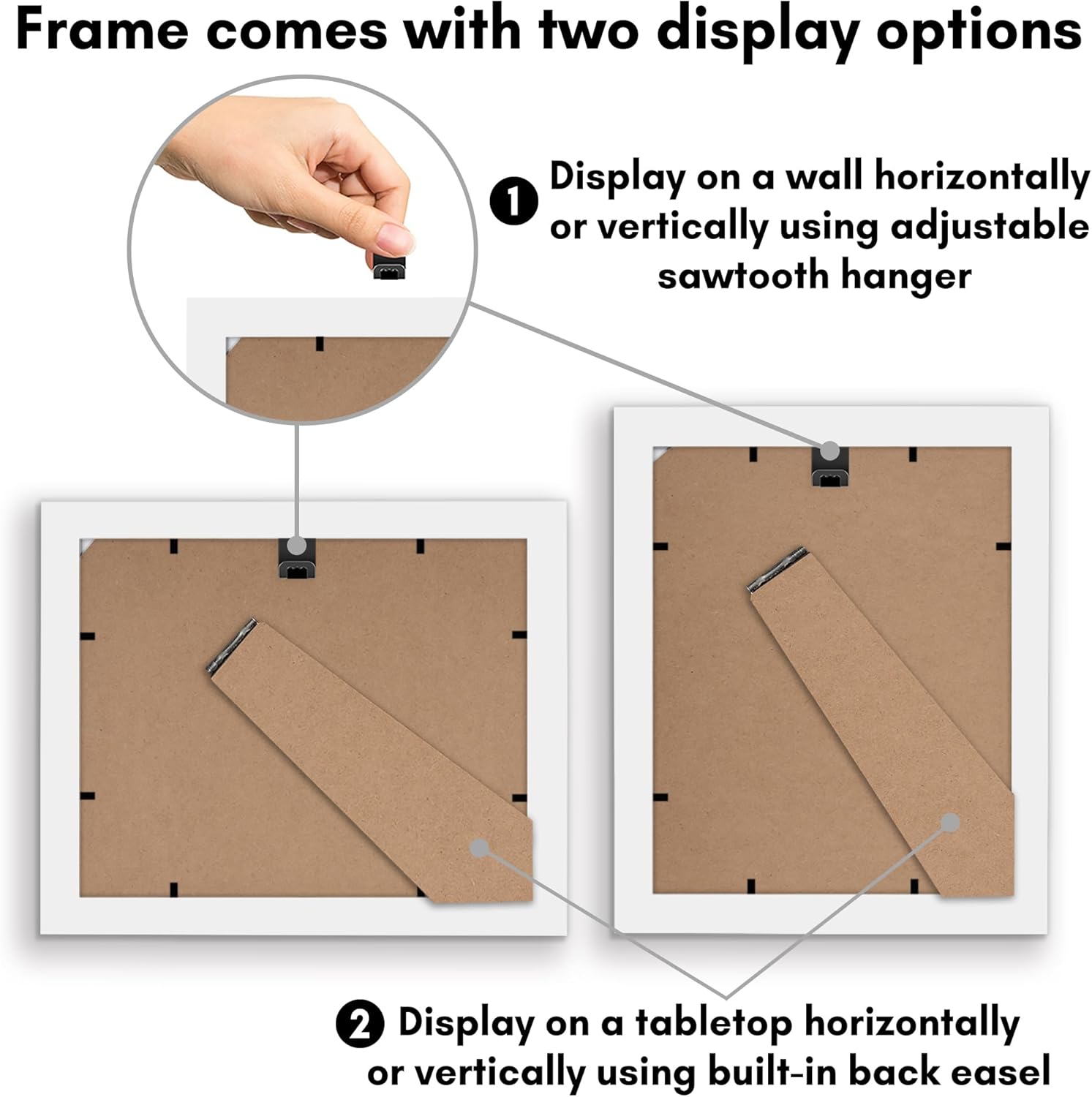 Frame comes with two display options

1 Display on a wall horizontally or vertically using adjustable sawtooth hanger

2 Display on a tabletop horizontally or vertically using built-in back easel