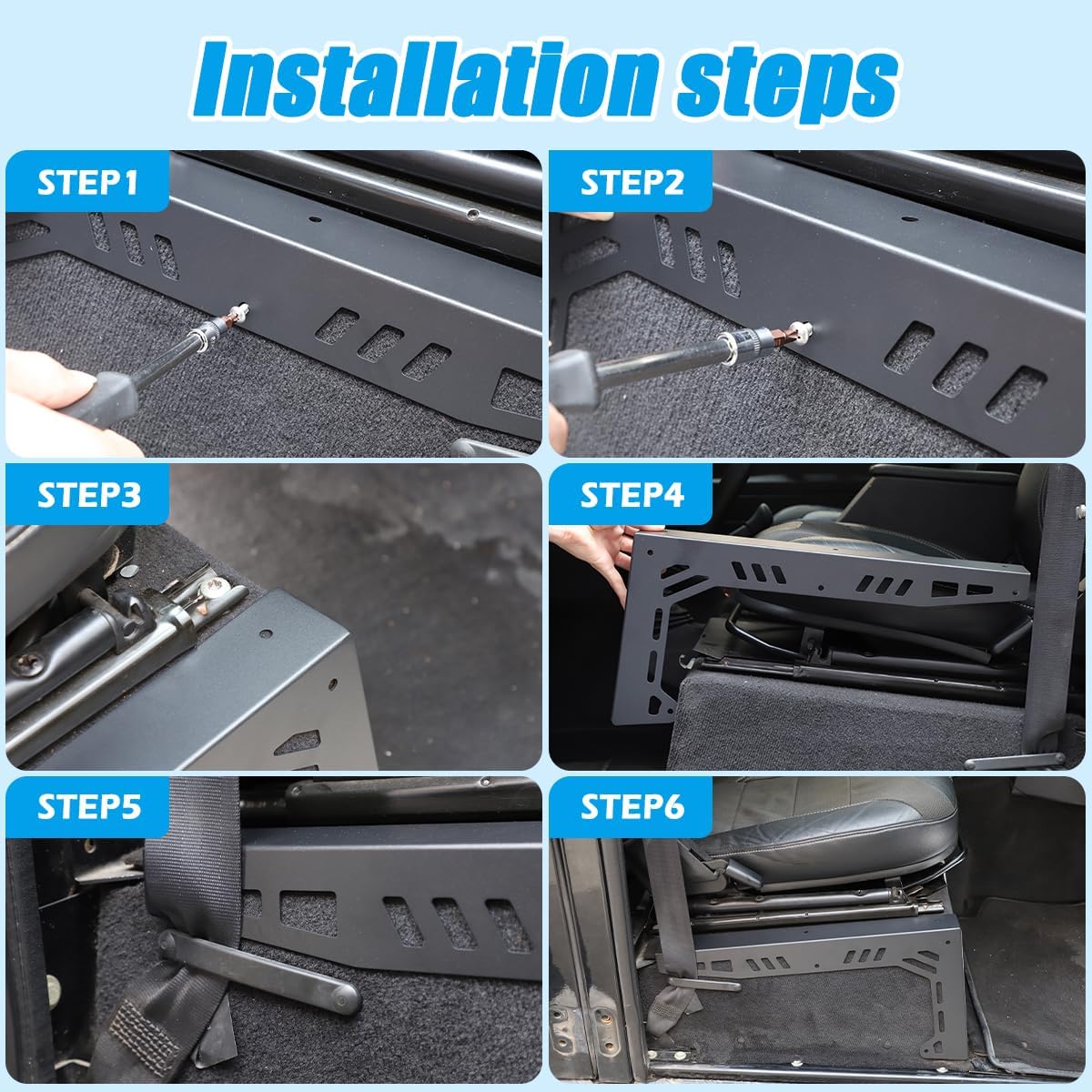 Installation steps

STEP1

STEP2

STEP3

STEP4

STEP5

STEP6