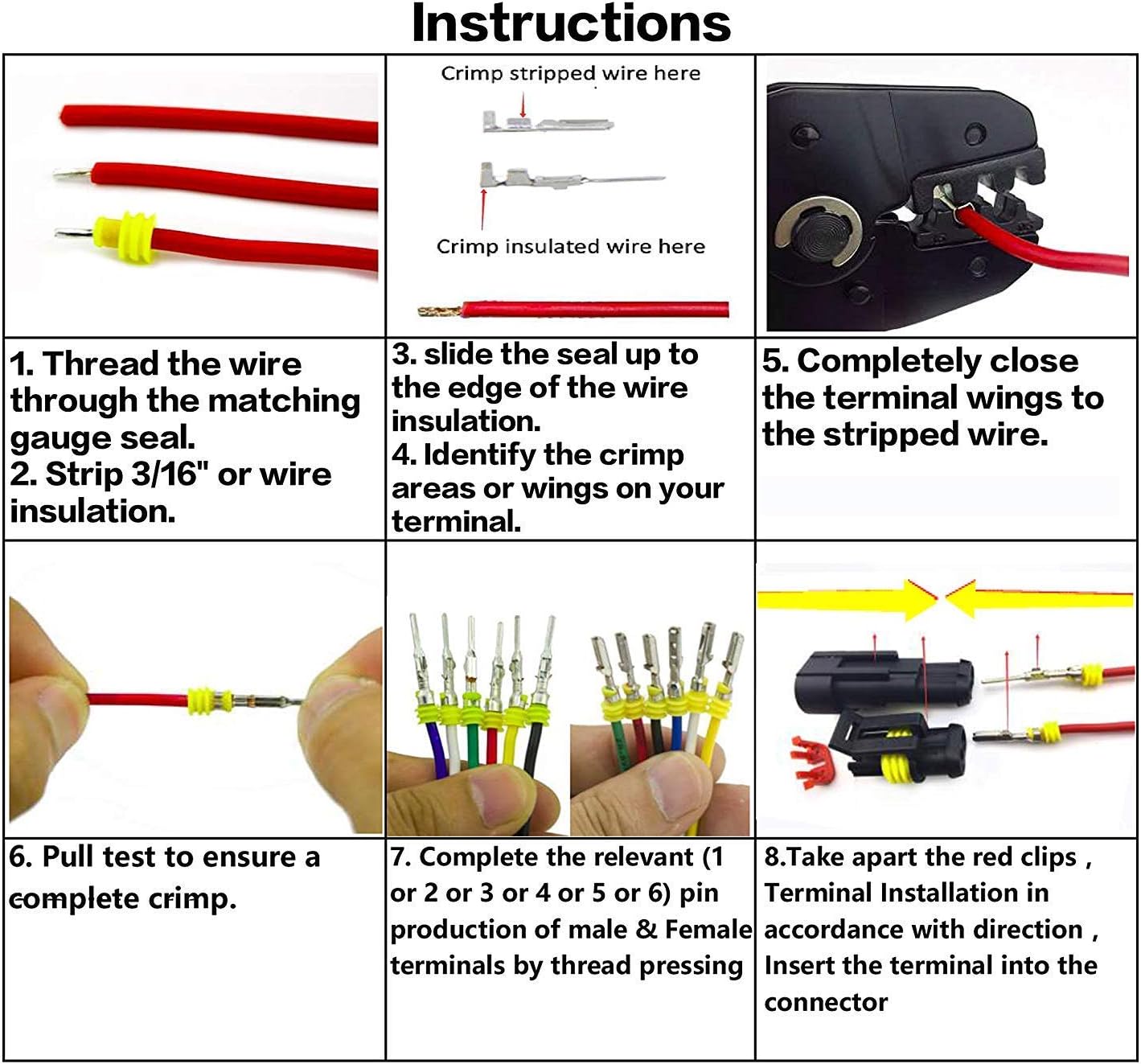 Instructions

Crimp stripped wire here

Crimp insulated wire here

1. Thread the wire through the matching gauge seal.
2. Strip 3/16" or wire insulation.

3. slide the seal up to the edge of the wire insulation.
4. Identify the crimp areas or wings on your terminal.

5. Completely close the terminal wings to the stripped wire.

6. Pull test to ensure a complete crimp.

7. Complete the relevant (1 or 2 or 3 or 4 or 5 or 6) pin production of male & Female terminals by thread pressing

8.Take apart the red clips , Terminal Installation in accordance with direction , Insert the terminal into the connector