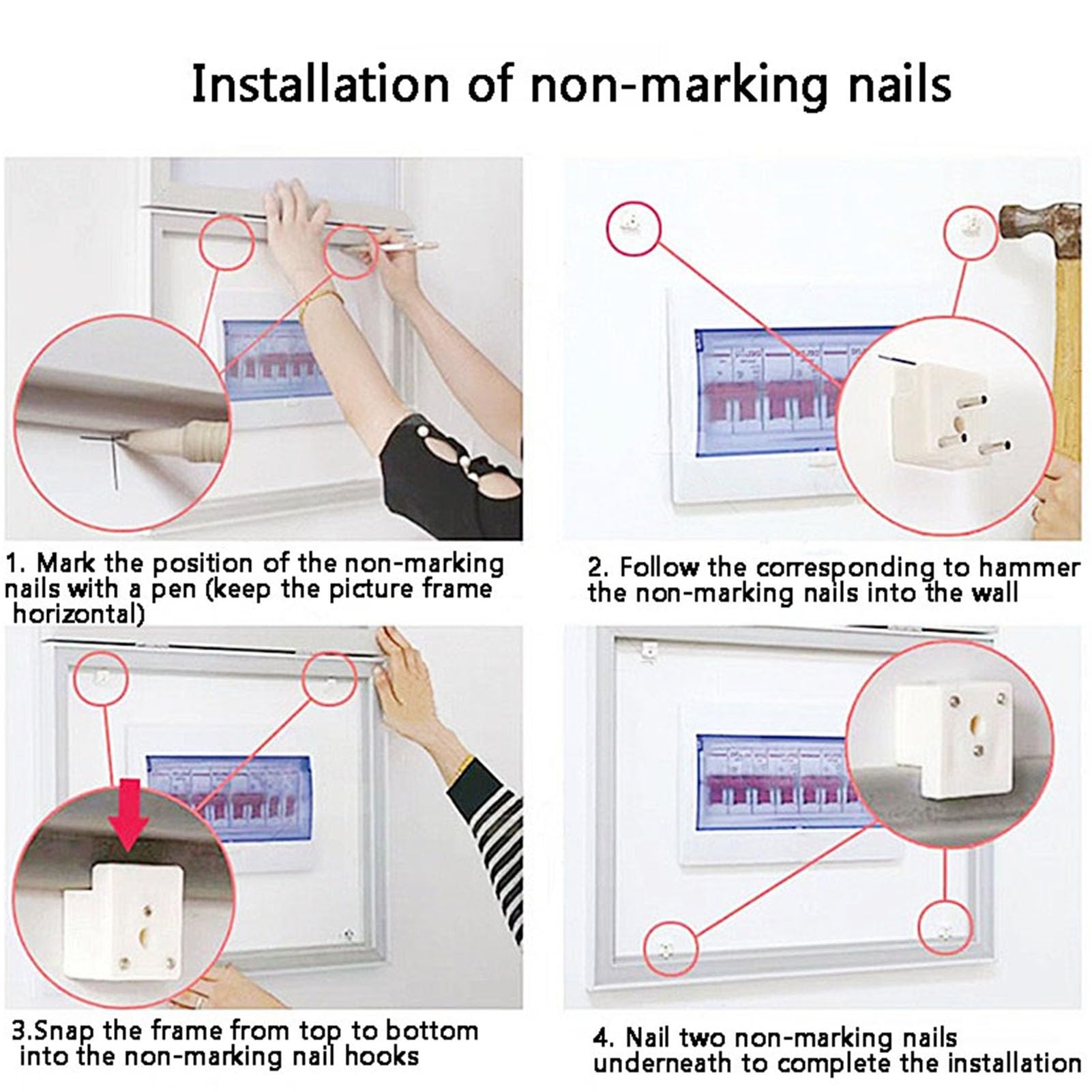 Installation of non-marking nails

1. Mark the position of the non-marking nails with a pen (keep the picture frame horizontal)

2. Follow the corresponding to hammer the non-marking nails into the wall

3.Snap the frame from top to bottom into the non-marking nail hooks

4. Nail two non-marking nails underneath to complete the installation