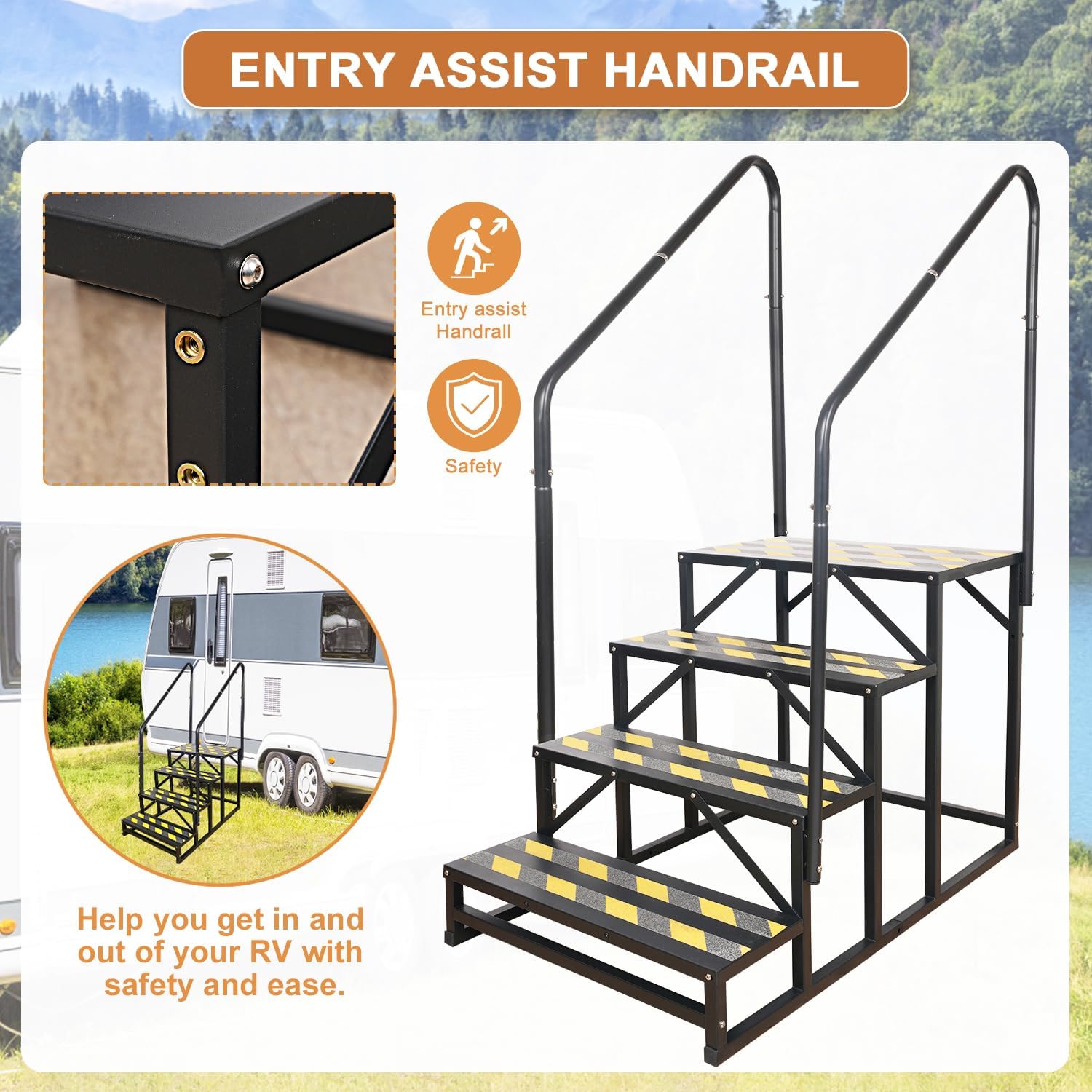 ENTRY ASSIST HANDRAIL

Entry assist Handrall

Safety

Help you get in and out of your RV with safety and ease.