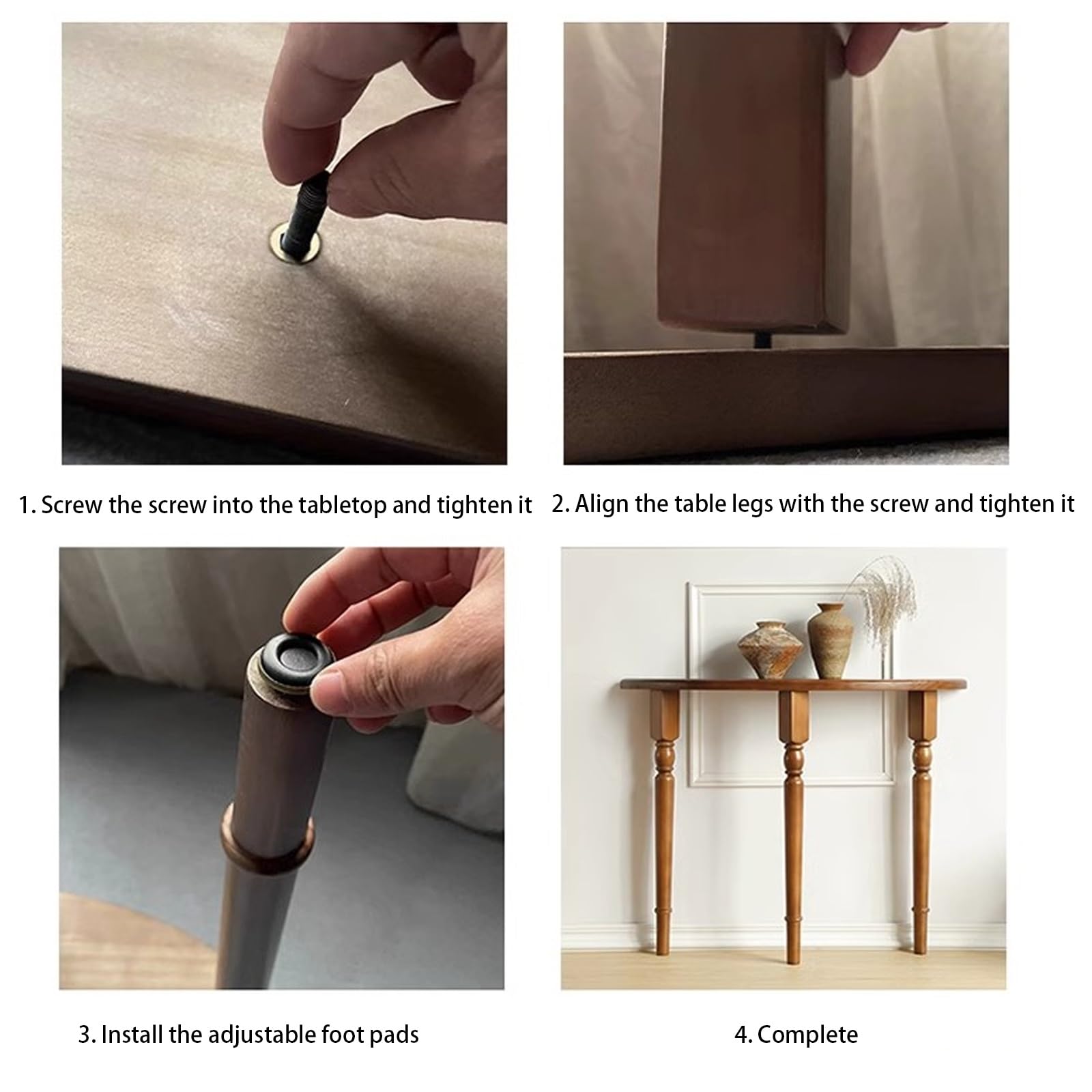 1. Screw the screw into the tabletop and tighten it

2. Align the table legs with the screw and tighten it

3. Install the adjustable foot pads

4. Complete